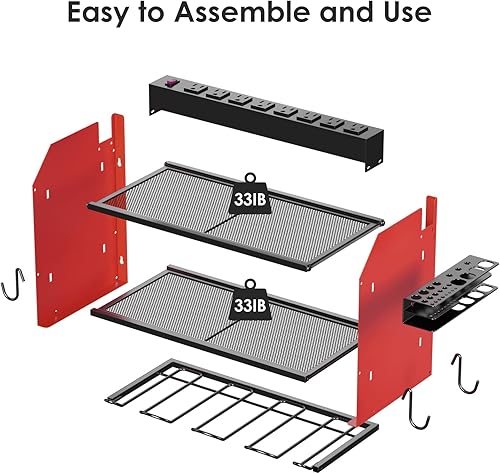 Easy to Assemble and Use

33IB

33IB