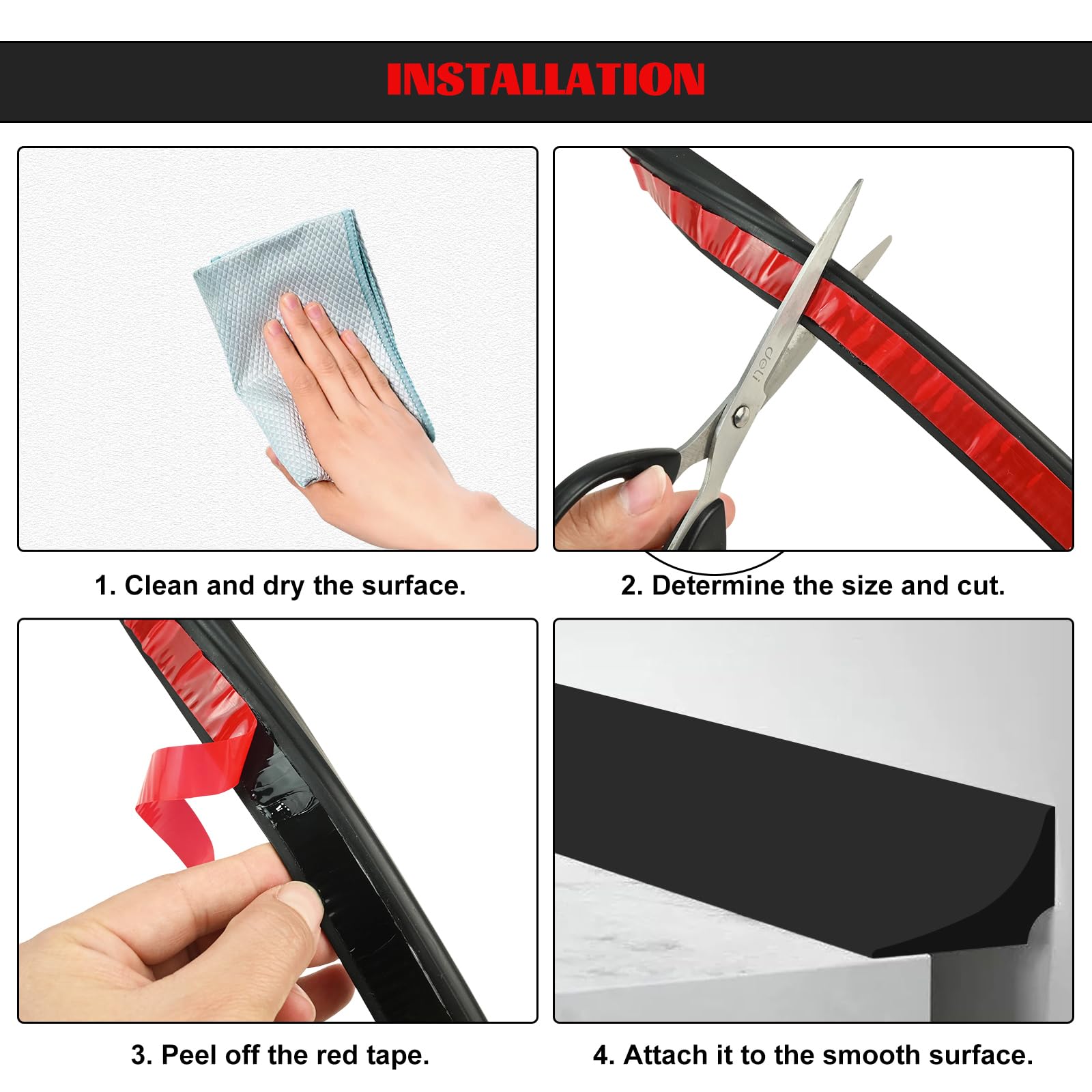 INSTALLATION

deli

1. Clean and dry the surface.

2. Determine the size and cut.

3. Peel off the red tape.

4. Attach it to the smooth surface.