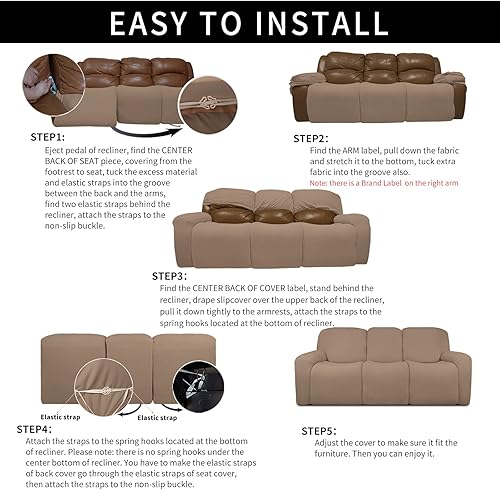 EASY TO INSTALL

STEP1:
Eject pedal of recliner, find the CENTER BACK OF SEAT piece, covering from the footrest to seat, tuck the excess material and elastic straps into the groove between the back and the arms, find two elastic straps behind the recliner, attach the straps to the non-slip buckle.

STEP2:
Find the ARM label, pull down the fabric and stretch it to the bottom, tuck extra fabric into the groove also.
Note: there is a Brand Label on the right arm

STEP3:
Find the CENTER BACK OF COVER label, stand behind the recliner, drape slipcover over the upper back of the recliner, pull it down tightly to the armrests, attach the straps to the spring hooks located at the bottom of recliner.

Elastic strap
Elastic strap

STEP4:
Attach the straps to the spring hooks located at the bottom of recliner. Please note: there is no spring hooks under the center bottom of recliner. You have to make the elastic straps of back cover go through the elastic straps of seat cover, then attach the straps to the non-slip buckle.

STEP5:
Adjust the cover to make sure it fit the furniture. Then you can enjoy it.