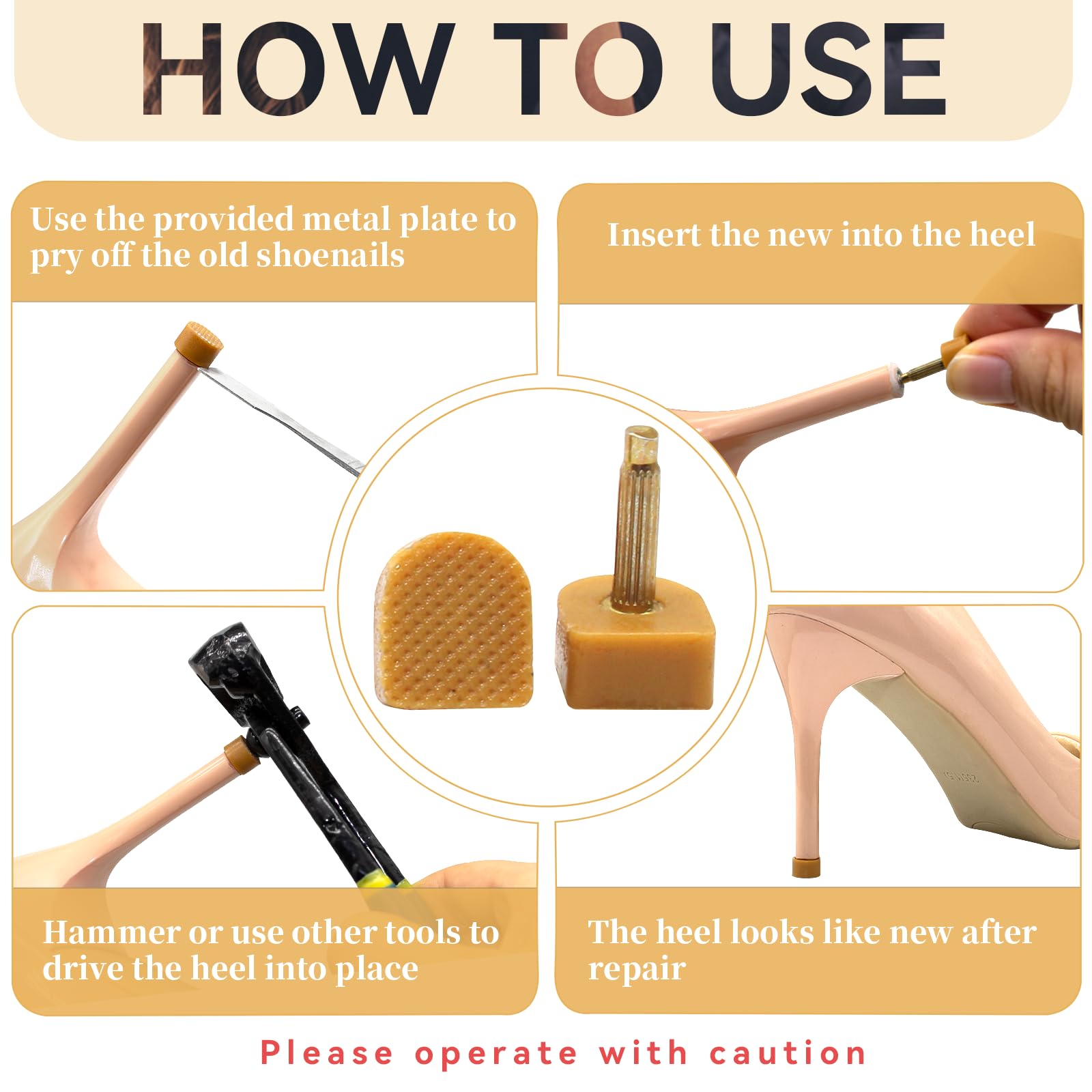 HOW TO USE

Use the provided metal plate to pry off the old shoenails

Insert the new into the heel

Hammer or use other tools to drive the heel into place

The heel looks like new after repair

Please operate with caution