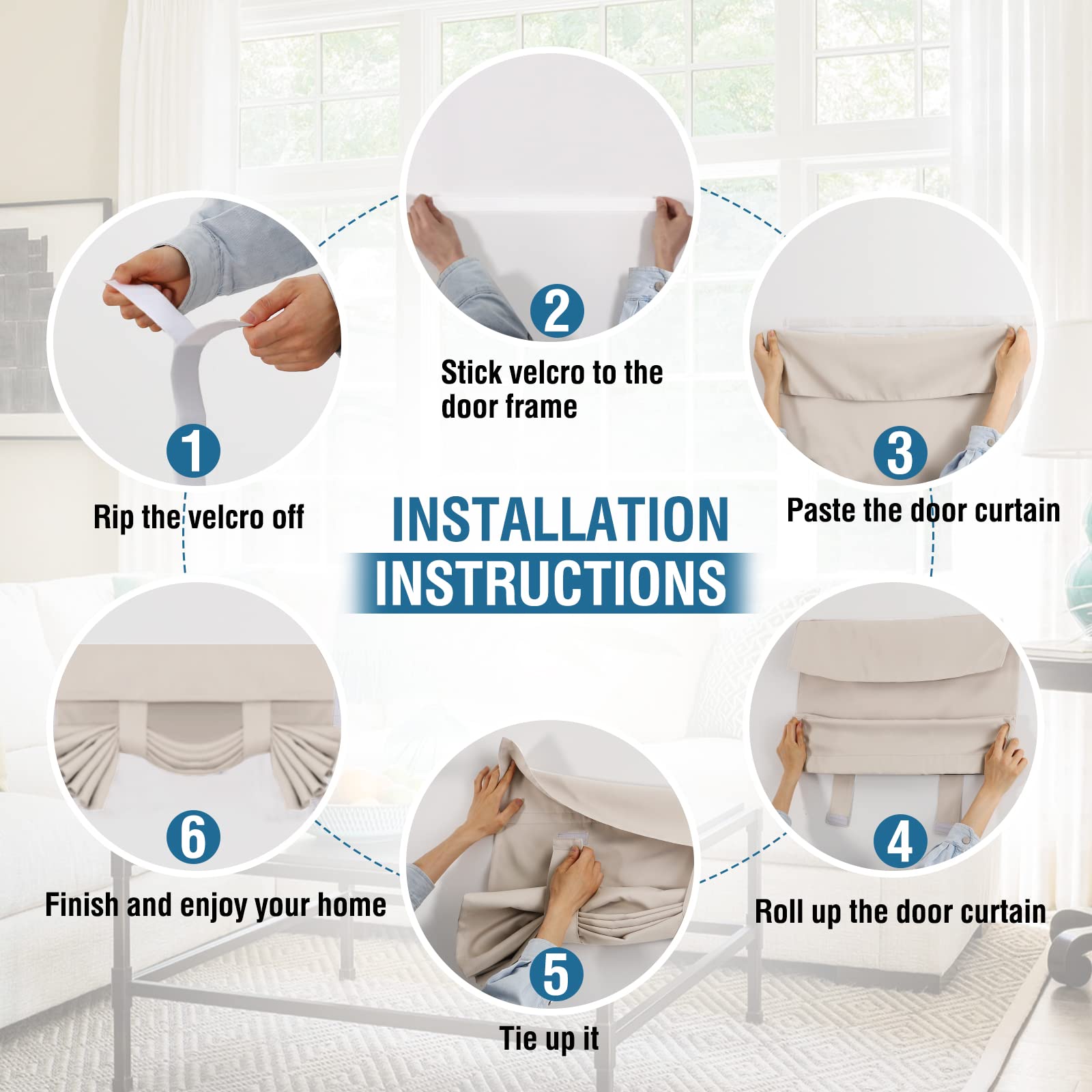 INSTALLATION INSTRUCTIONS

1
Rip the velcro off

2
Stick velcro to the door frame

3
Paste the door curtain

4
Roll up the door curtain

5
Tie up it

6
Finish and enjoy your home