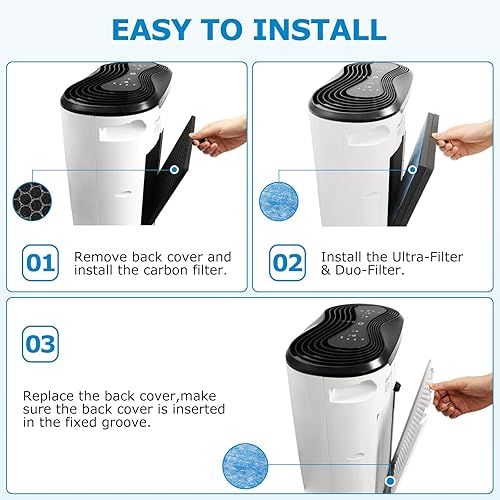 EASY TO INSTALL

01

Remove back cover and install the carbon filter.

02

Install the Ultra-Filter & Duo-Filter.

03

Replace the back cover,make sure the back cover is inserted in the fixed groove.