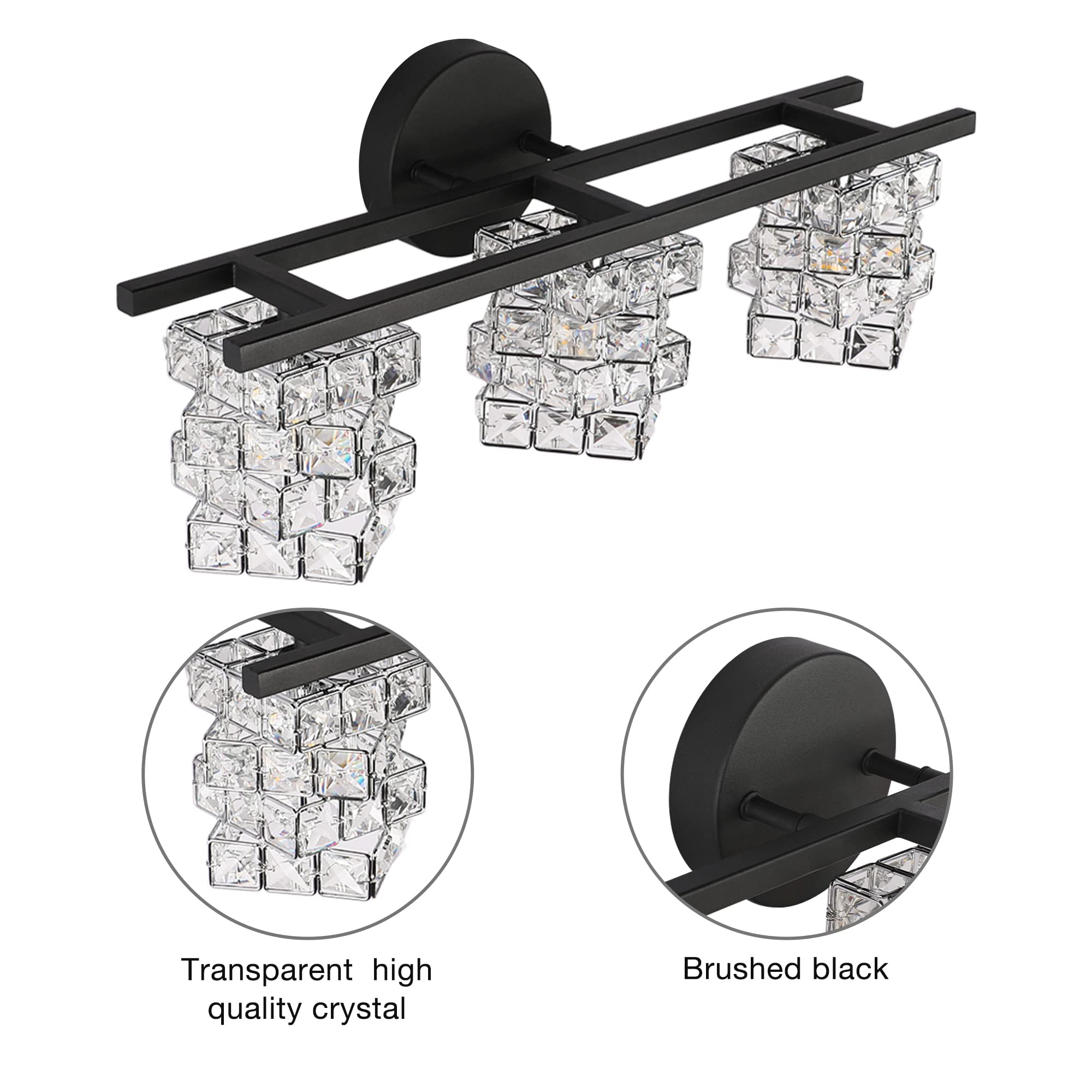 Transparent high quality crystal

Brushed black