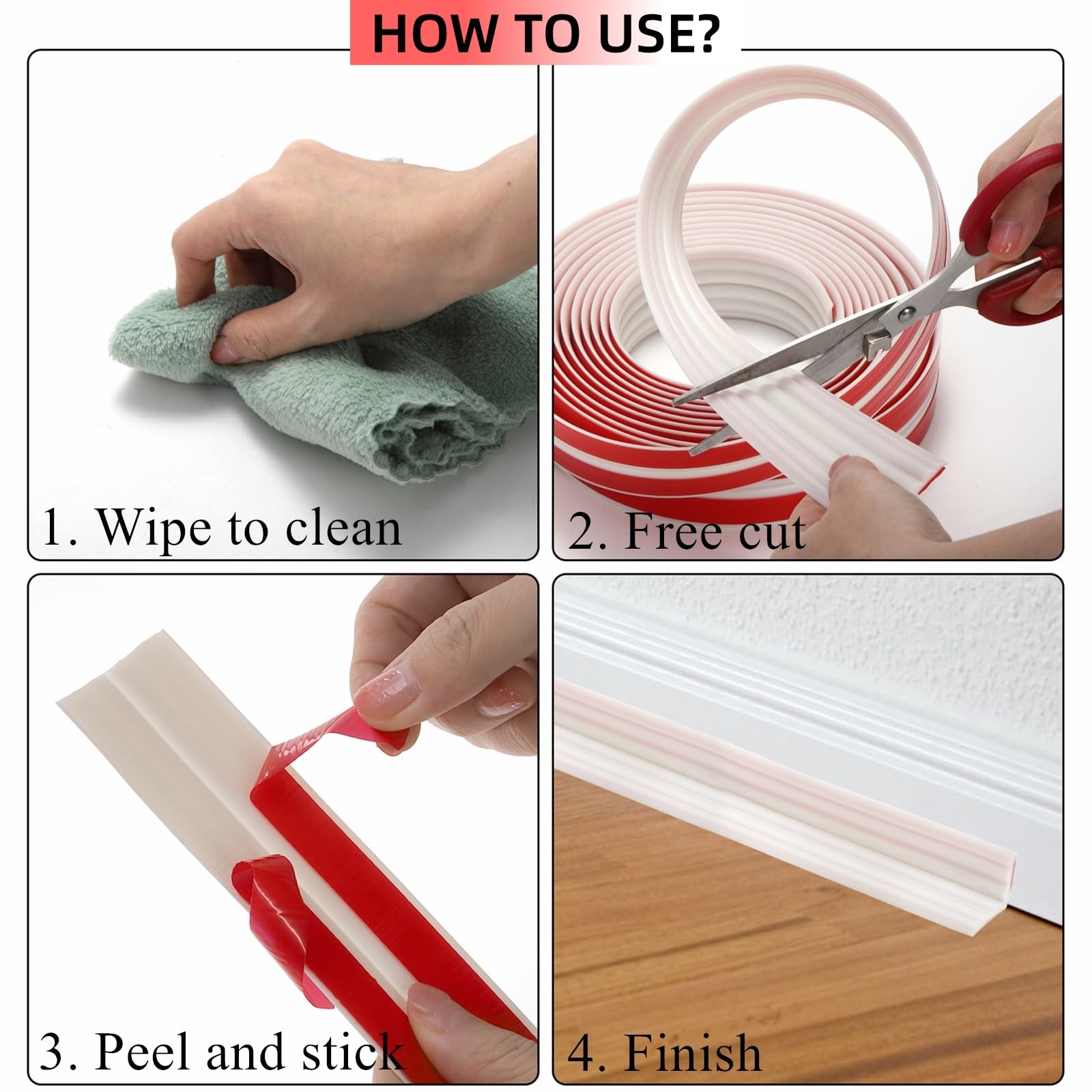 HOW TO USE?

1. Wipe to clean

2. Free cut

3. Peel and stick

4. Finish