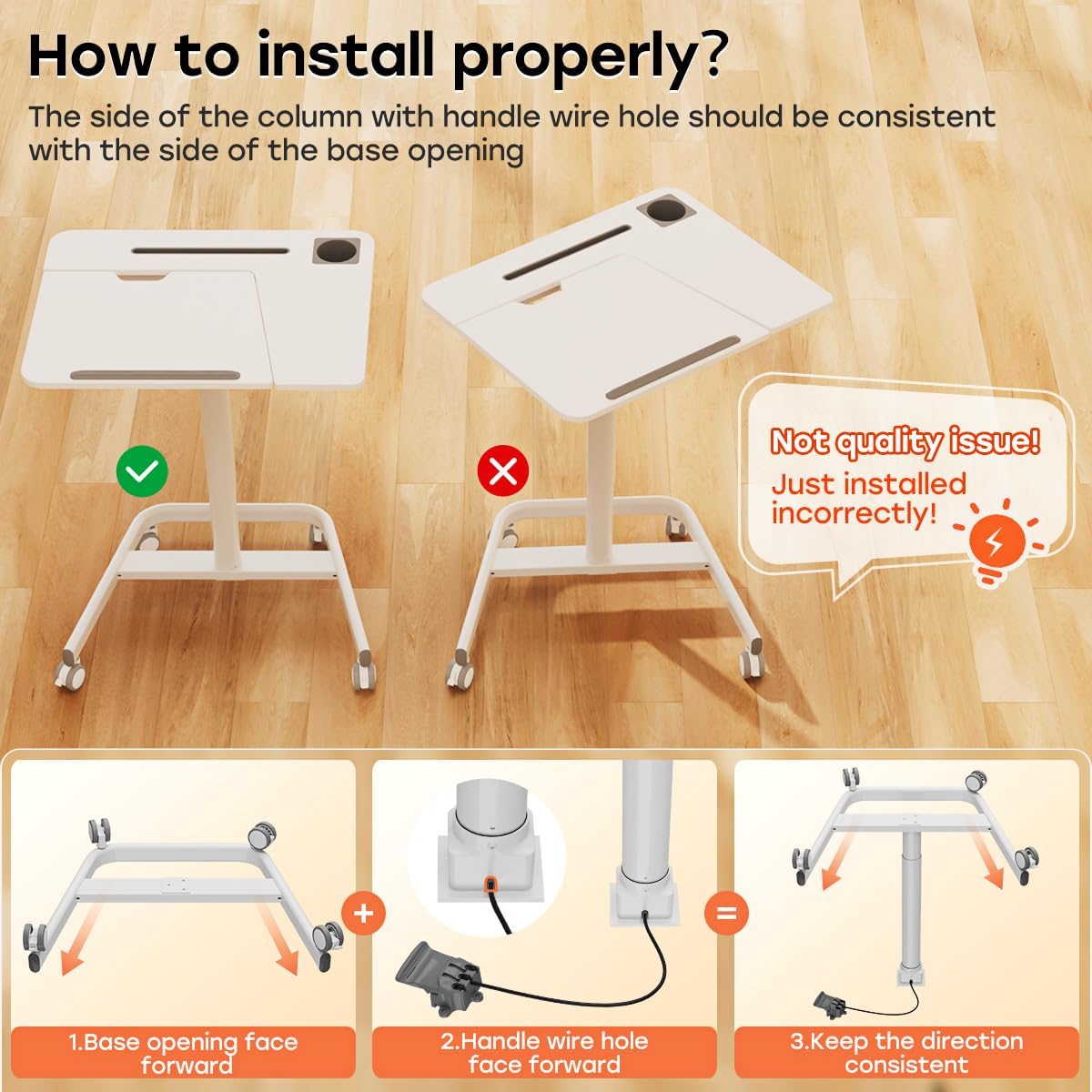 How to install properly?

The side of the column with handle wire hole should be consistent with the side of the base opening

Not quality issue!

Just installed incorrectly!

+

=

1.Base opening face forward

2.Handle wire hole face forward

3.Keep the direction consistent