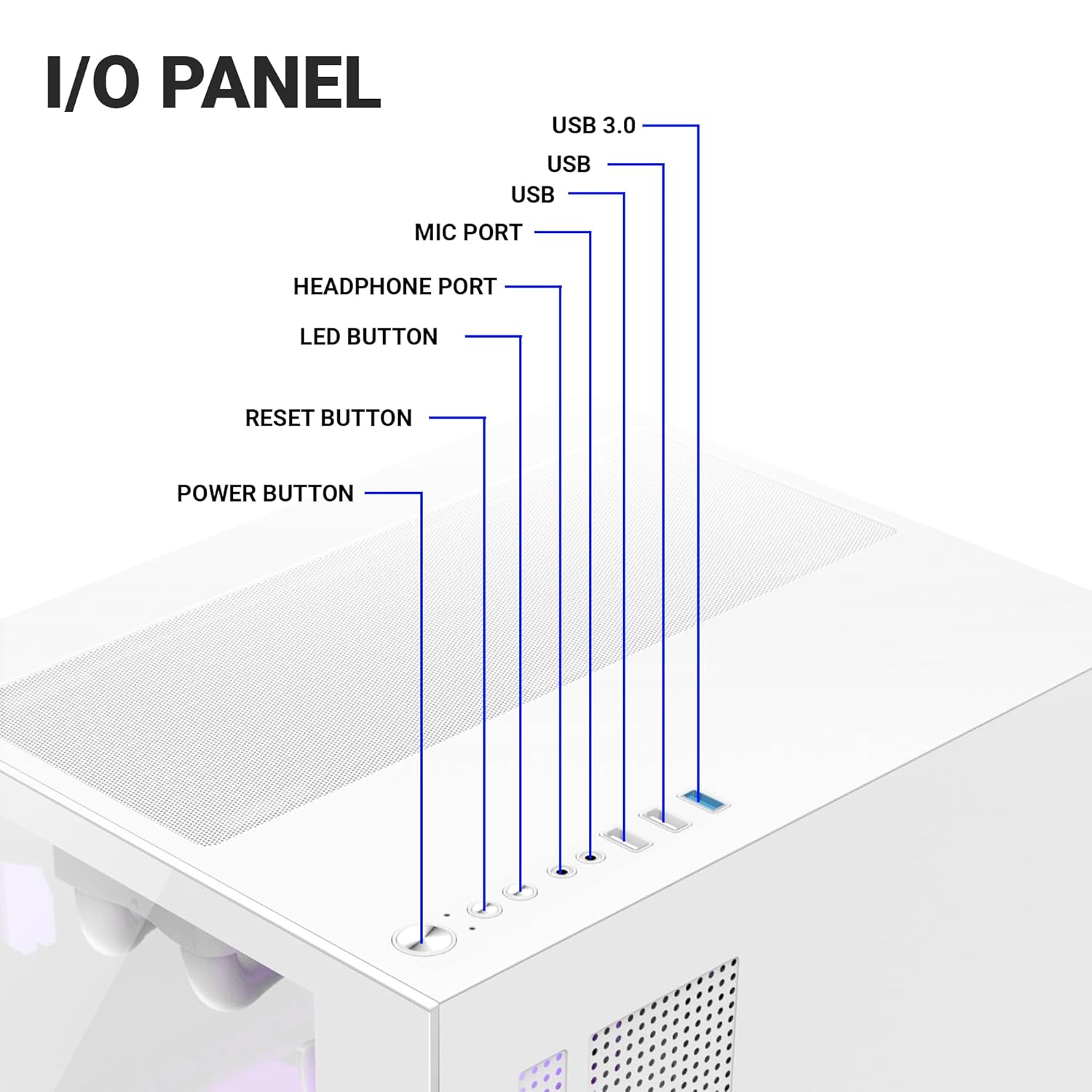 I/O PANEL

USB 3.0

USB

USB

MIC PORT

HEADPHONE PORT

LED BUTTON

RESET BUTTON

POWER BUTTON