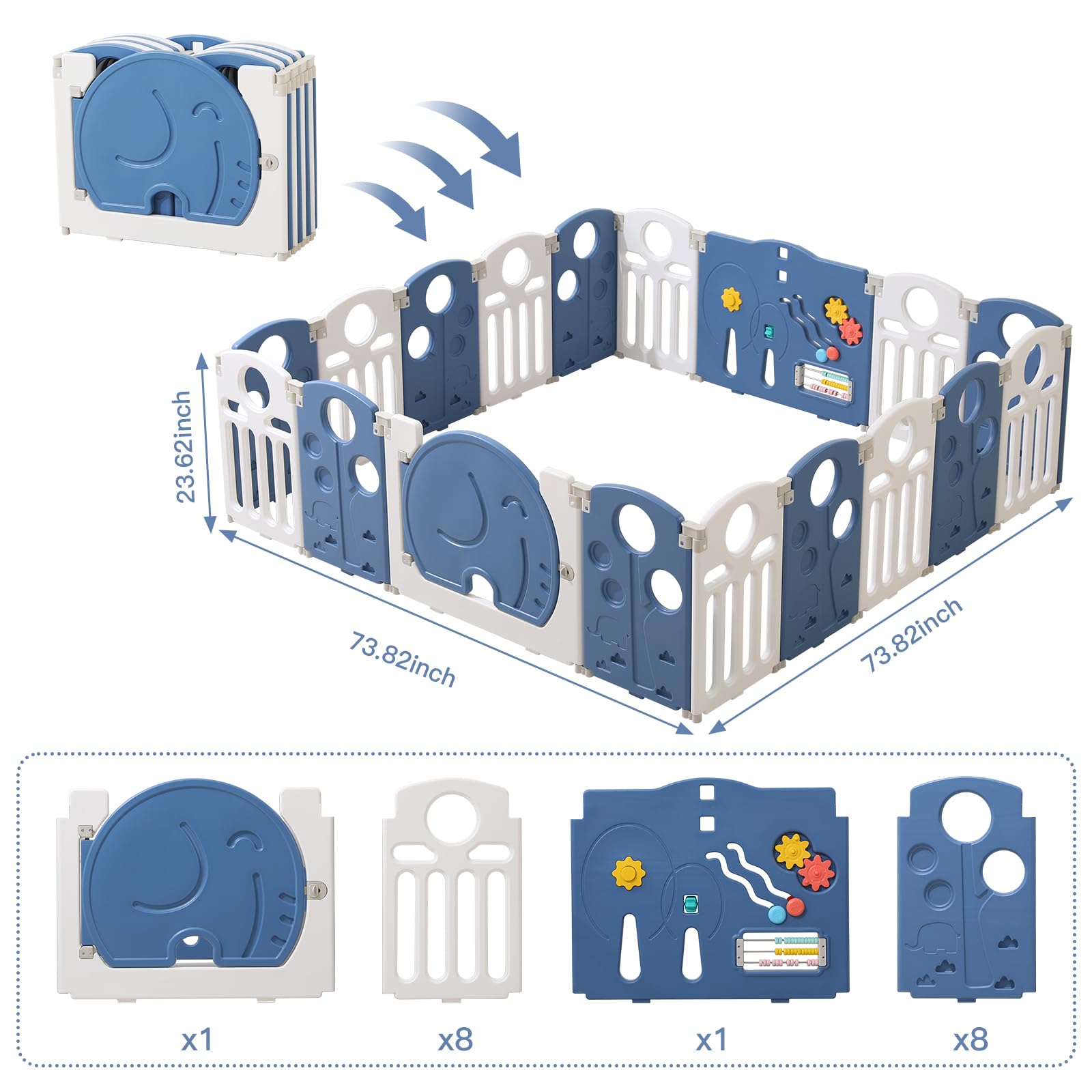 23.62inch

73.82inch

73.82inch

x1

x8

x1

x8