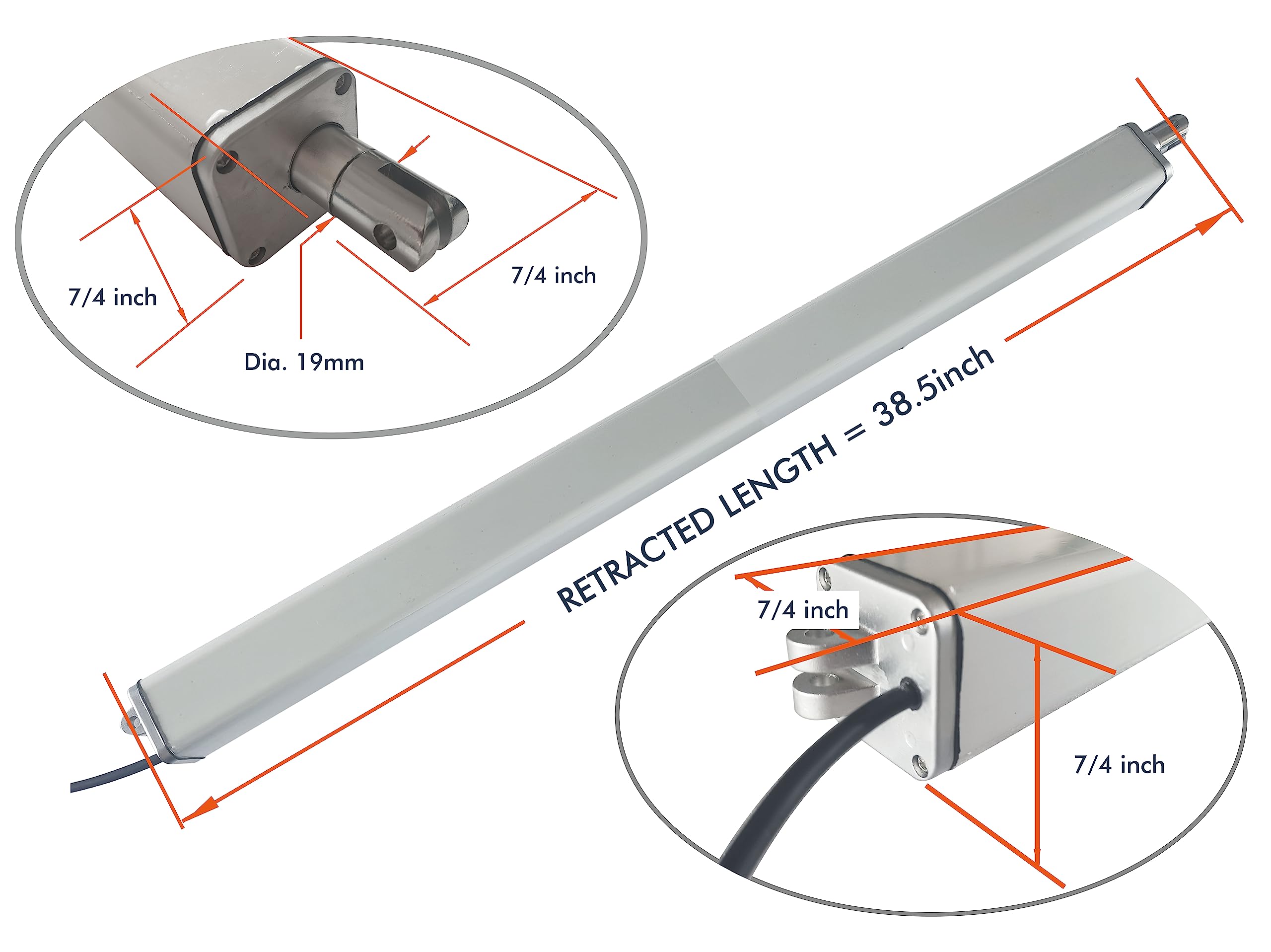 7/4 inch

7/4 inch

Dia. 19mm

RETRACTED LENGTH = 38.5inch

7/4 inch

7/4 inch