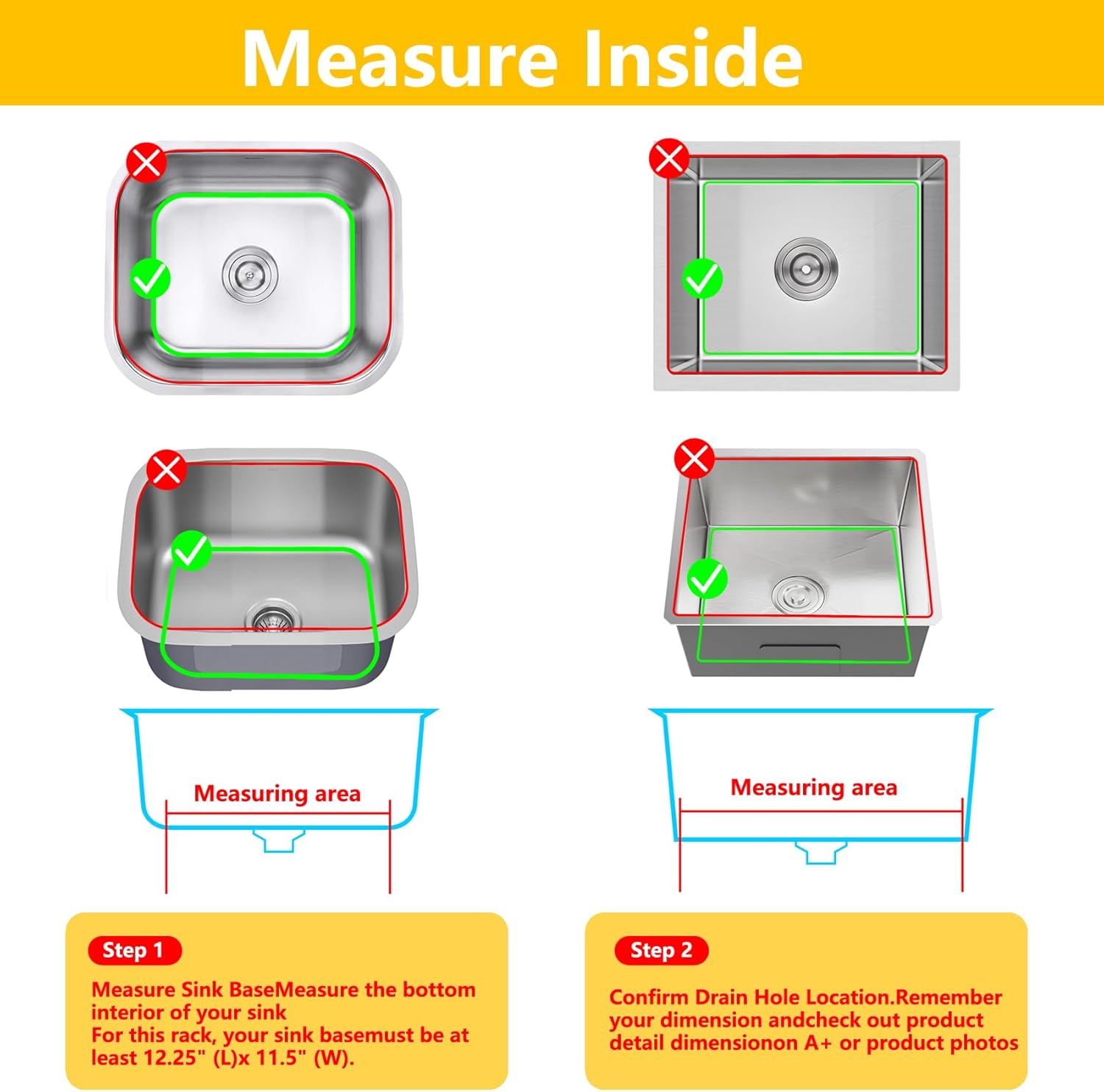 Measure Inside

Measuring area

Measuring area

Step 1

Measure Sink BaseMeasure the bottom interior of your sink
For this rack, your sink basemust be at least 12.25" (L)x 11.5" (W).

Step 2

Confirm Drain Hole Location.Remember your dimension andcheck out product detail dimensionon A+ or product photos