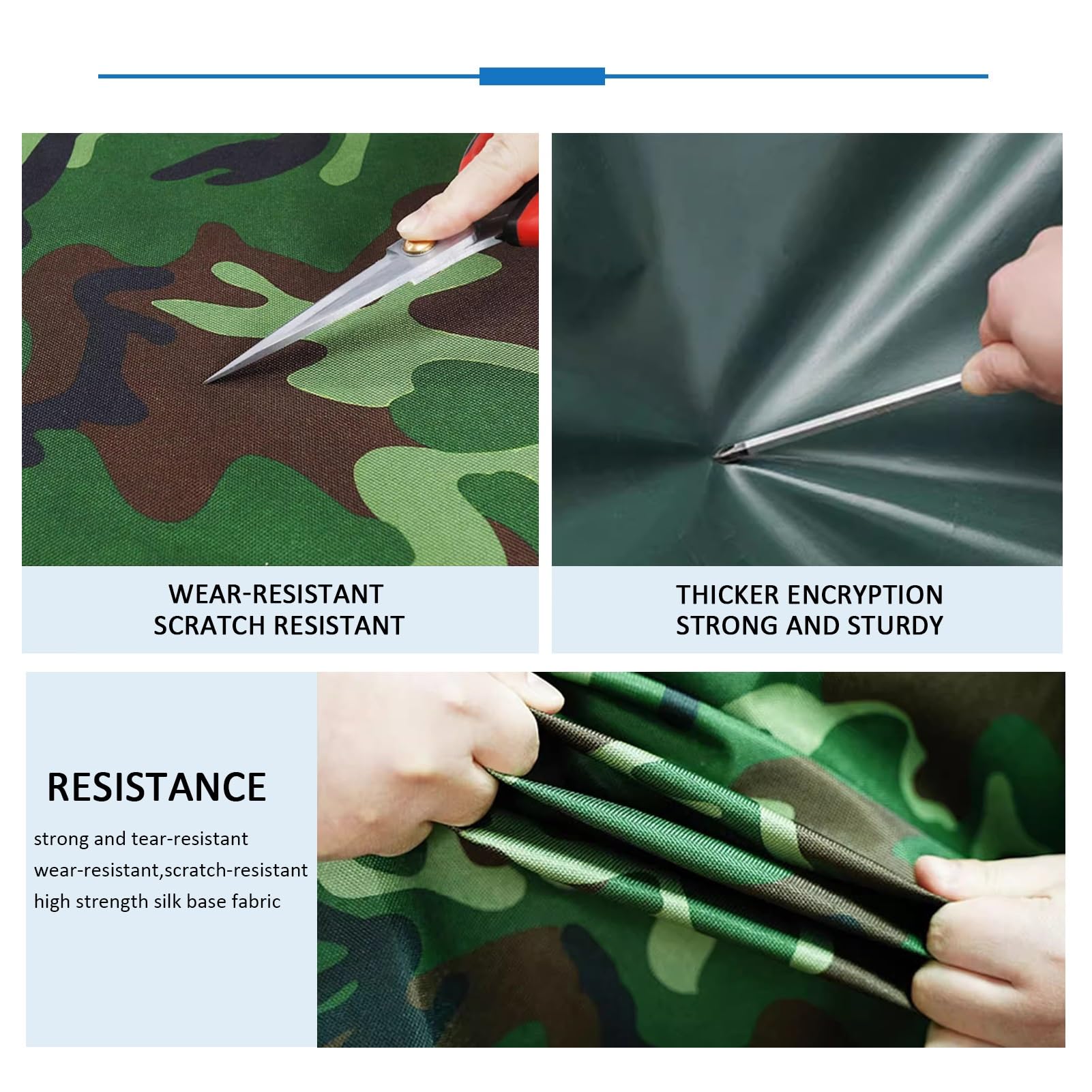 WEAR-RESISTANT
SCRATCH RESISTANT

THICKER ENCRYPTION
STRONG AND STURDY

RESISTANCE

strong and tear-resistant
wear-resistant,scratch-resistant
high strength silk base fabric