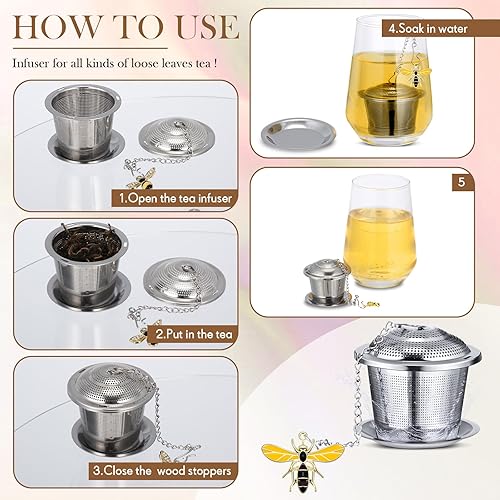 HOW TO USE

Infuser for all kinds of loose leaves tea !

1.Open the tea infuser

2.Put in the tea

3.Close the wood stoppers

4.Soak in water

5