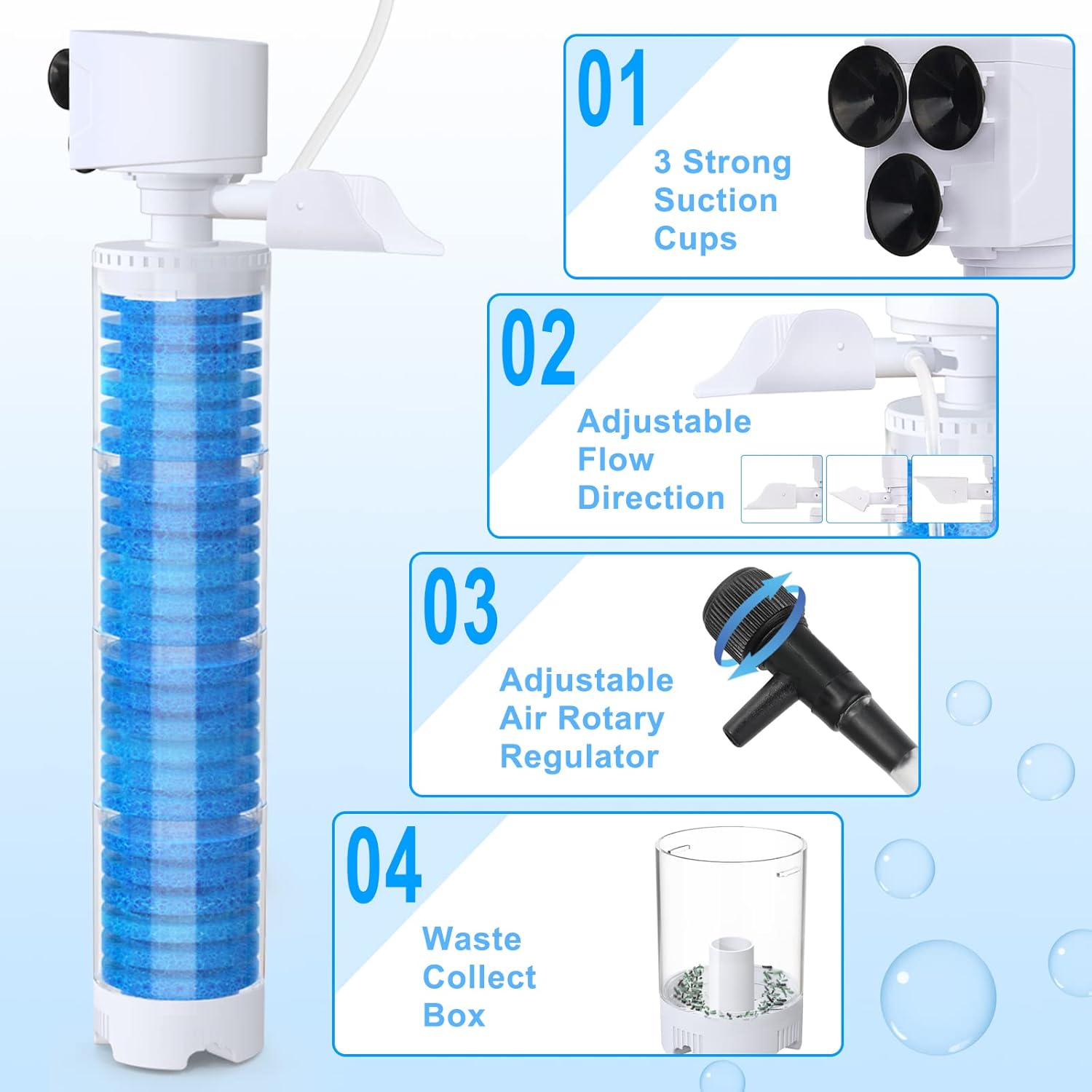 01
3 Strong Suction Cups

02
Adjustable Flow Direction

03
Adjustable Air Rotary Regulator

04
Waste Collect Box