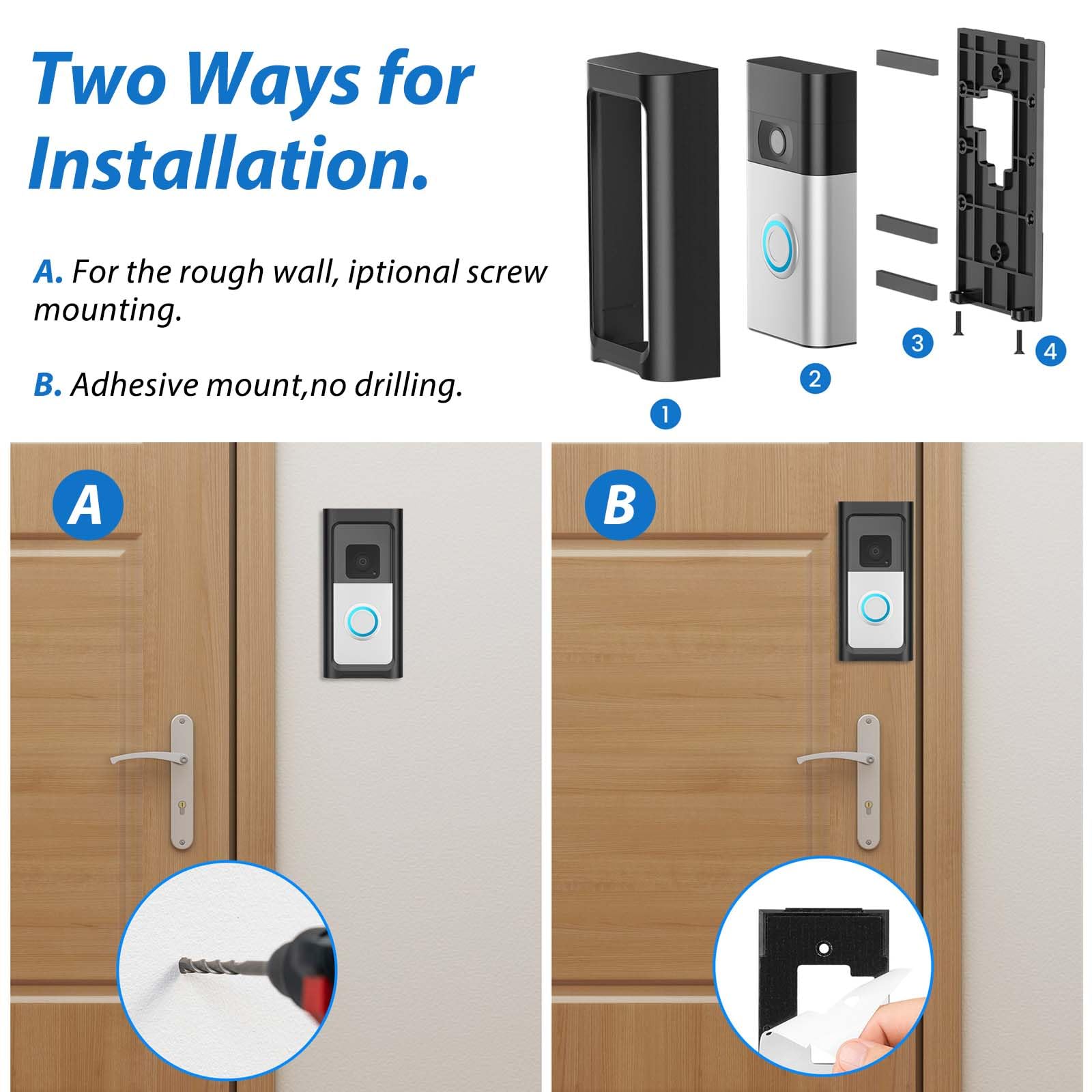 Two Ways for Installation.

A. For the rough wall, iptional screw mounting.

B. Adhesive mount,no drilling.

1

2

3

4

A

B