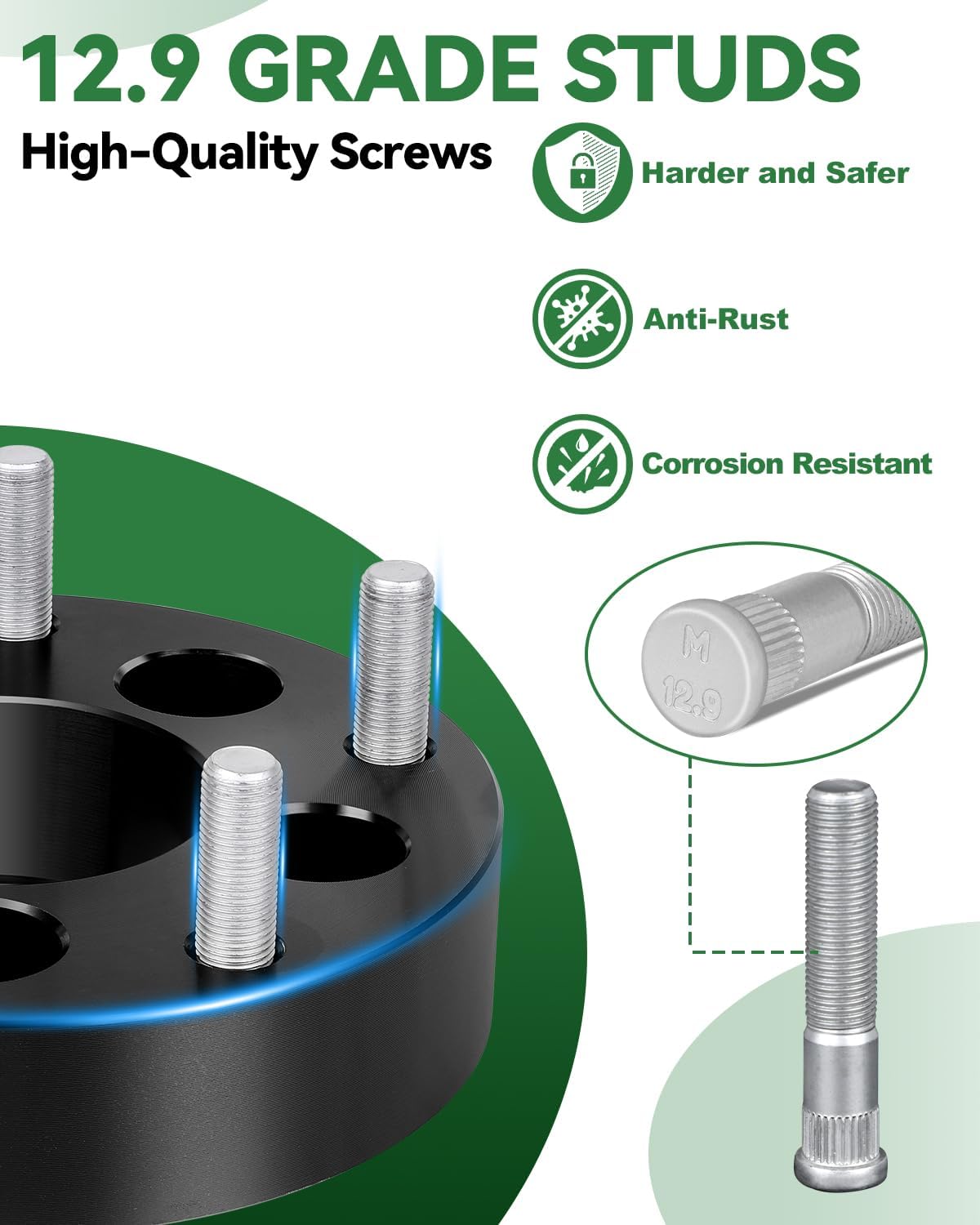 12.9 GRADE STUDS

High-Quality Screws

Harder and Safer

Anti-Rust

Corrosion Resistant

M
12.9