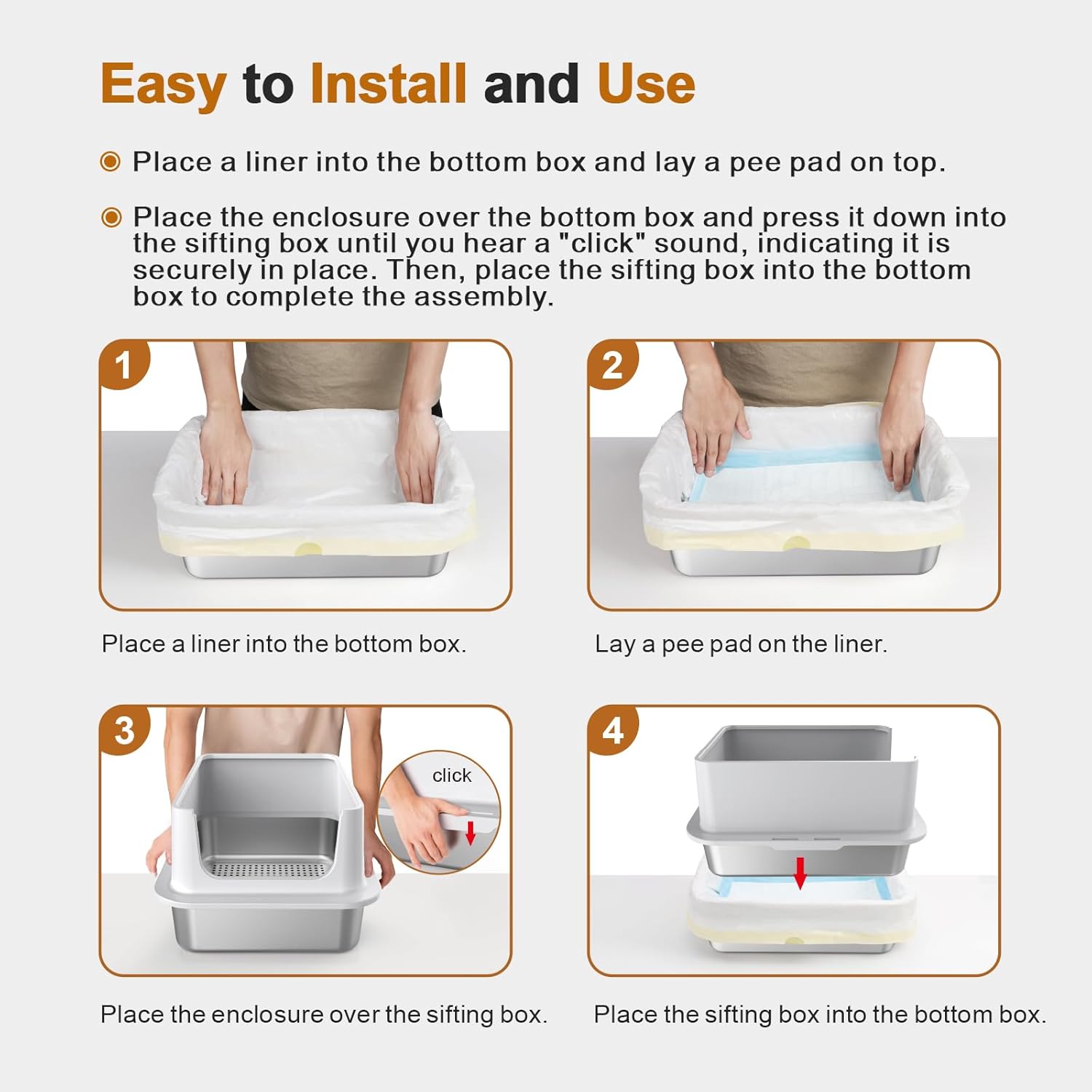 Easy to Install and Use

Place a liner into the bottom box and lay a pee pad on top.

Place the enclosure over the bottom box and press it down into the sifting box until you hear a "click" sound, indicating it is securely in place. Then, place the sifting box into the bottom box to complete the assembly.

1

Place a liner into the bottom box.

2

Lay a pee pad on the liner.

3

click

Place the enclosure over the sifting box.

4

Place the sifting box into the bottom box.