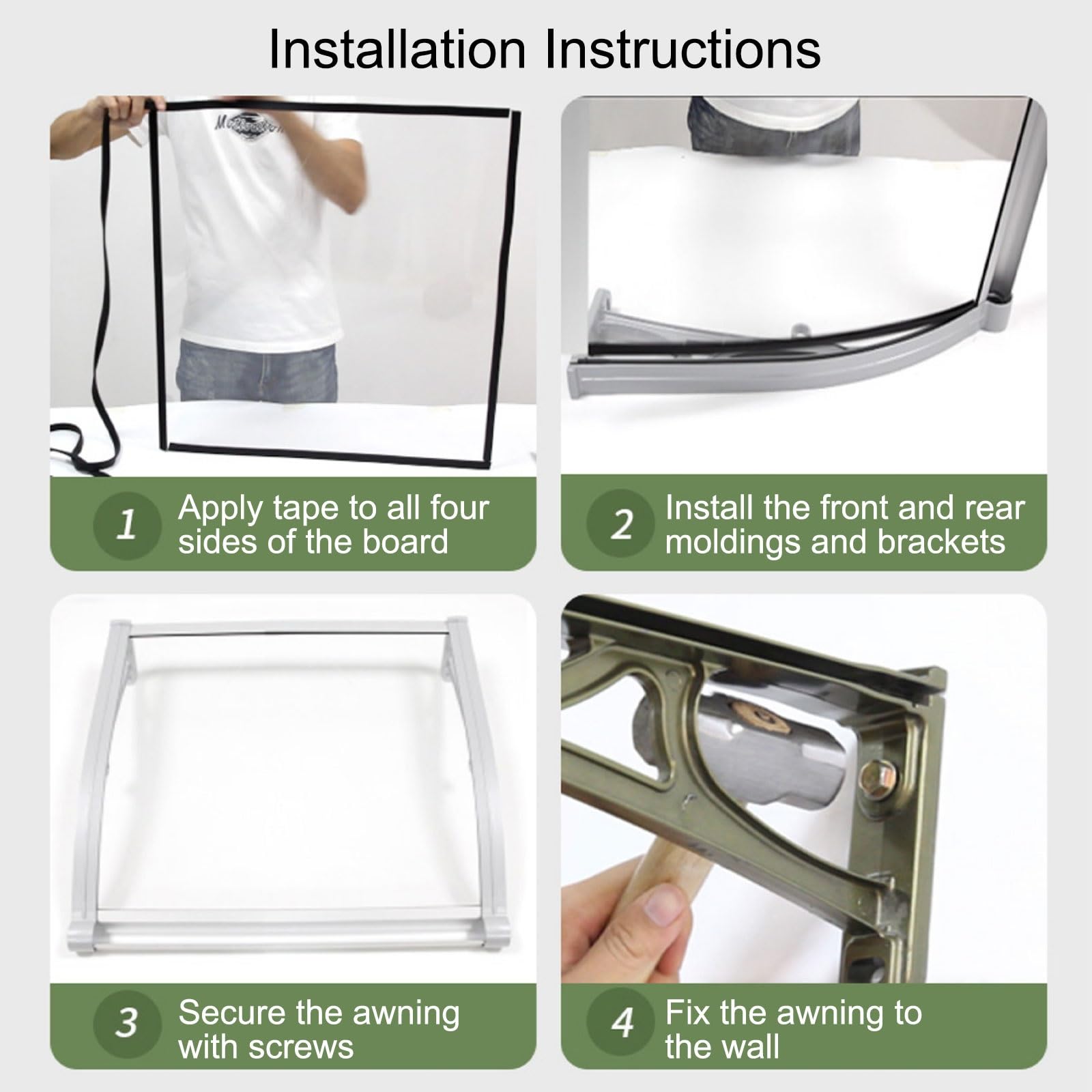 Installation Instructions

1 Apply tape to all four sides of the board

2 Install the front and rear moldings and brackets

3 Secure the awning with screws

4 Fix the awning to the wall