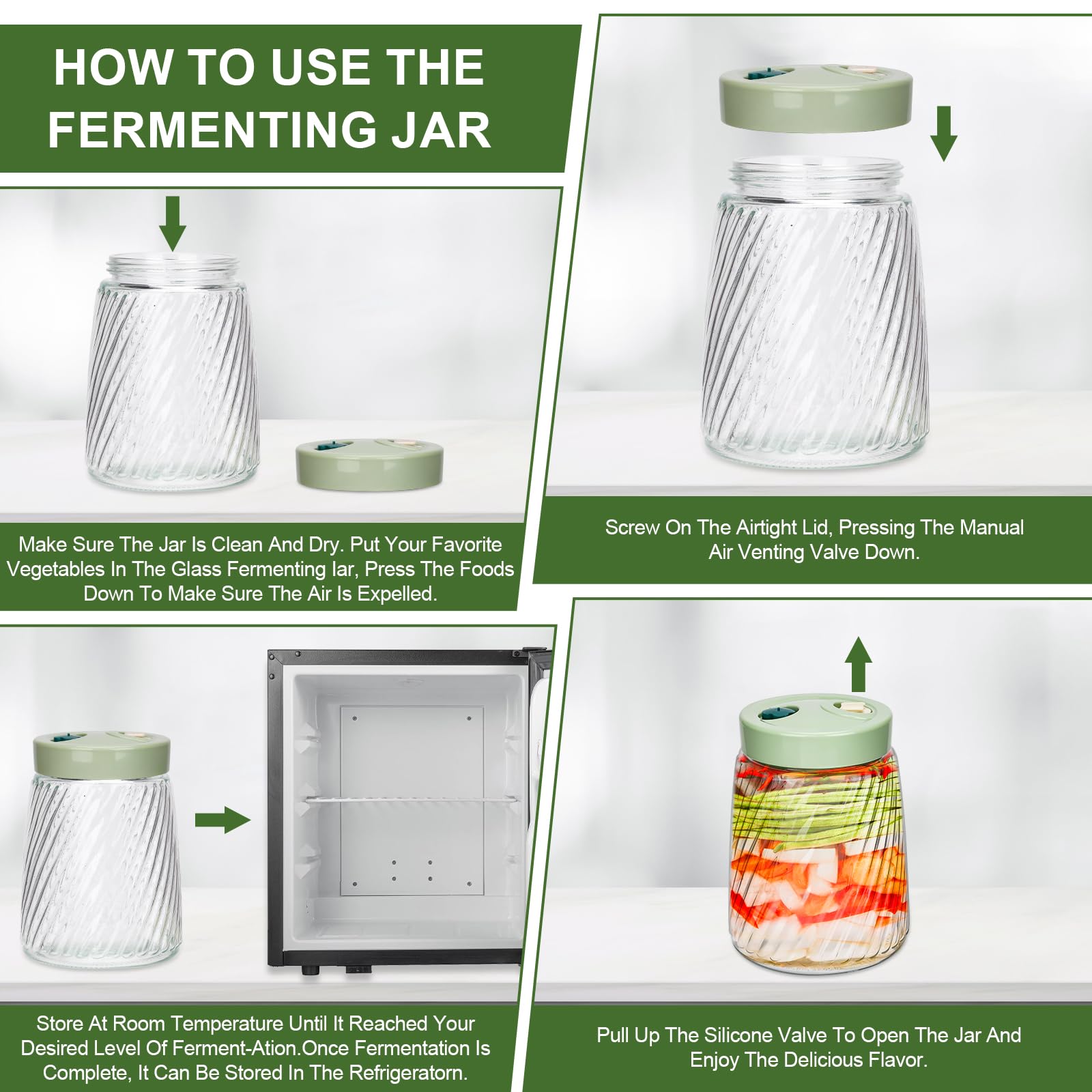 HOW TO USE THE FERMENTING JAR

Make Sure The Jar Is Clean And Dry. Put Your Favorite Vegetables In The Glass Fermenting Iar, Press The Foods Down To Make Sure The Air Is Expelled.

Screw On The Airtight Lid, Pressing The Manual Air Venting Valve Down.

Store At Room Temperature Until It Reached Your Desired Level Of Ferment-Ation.Once Fermentation Is Complete, It Can Be Stored In The Refrigeratorn.

Pull Up The Silicone Valve To Open The Jar And Enjoy The Delicious Flavor.