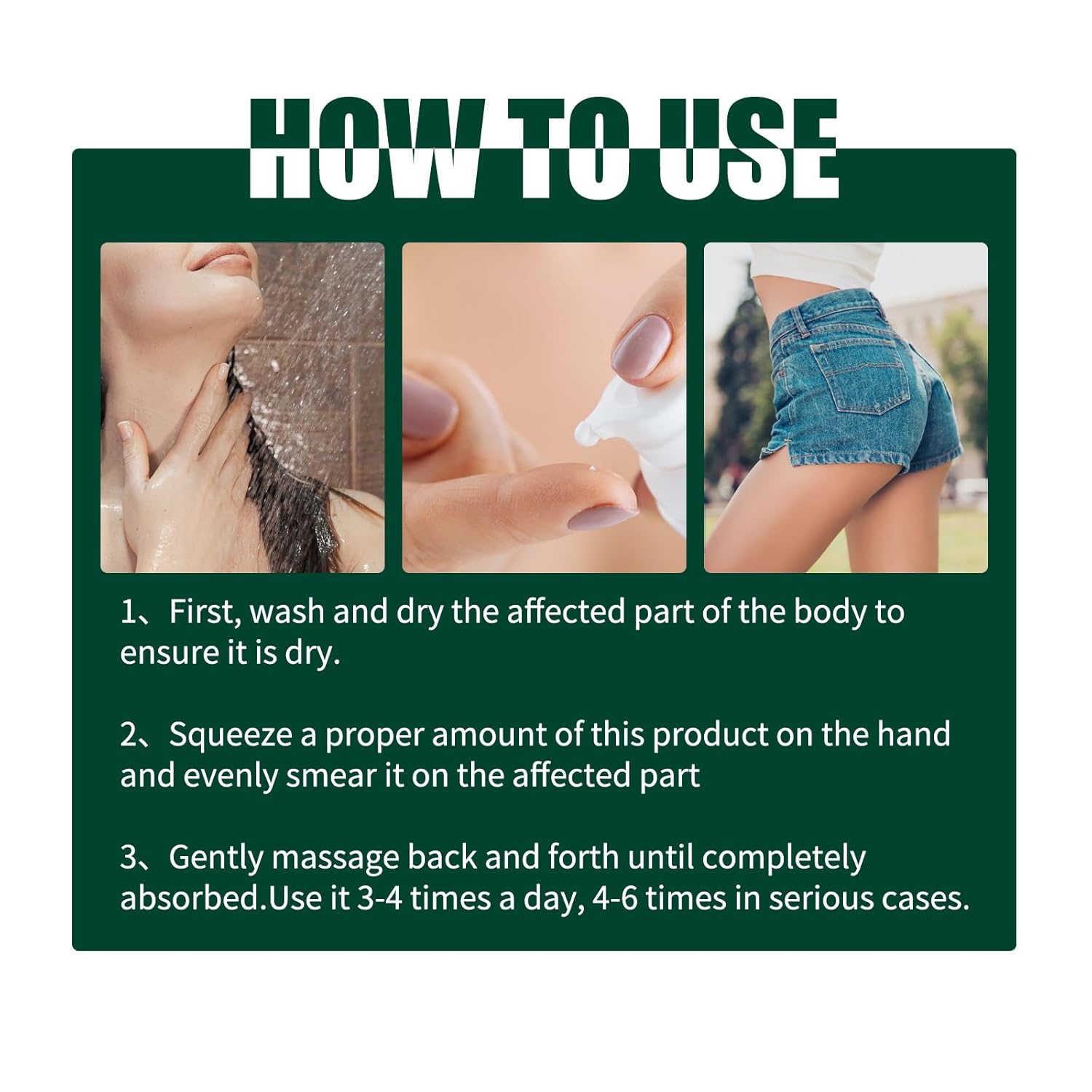 HOW TO USE

1、First, wash and dry the affected part of the body to ensure it is dry.

2、Squeeze a proper amount of this product on the hand and evenly smear it on the affected part

3、Gently massage back and forth until completely absorbed.Use it 3-4 times a day, 4-6 times in serious cases.