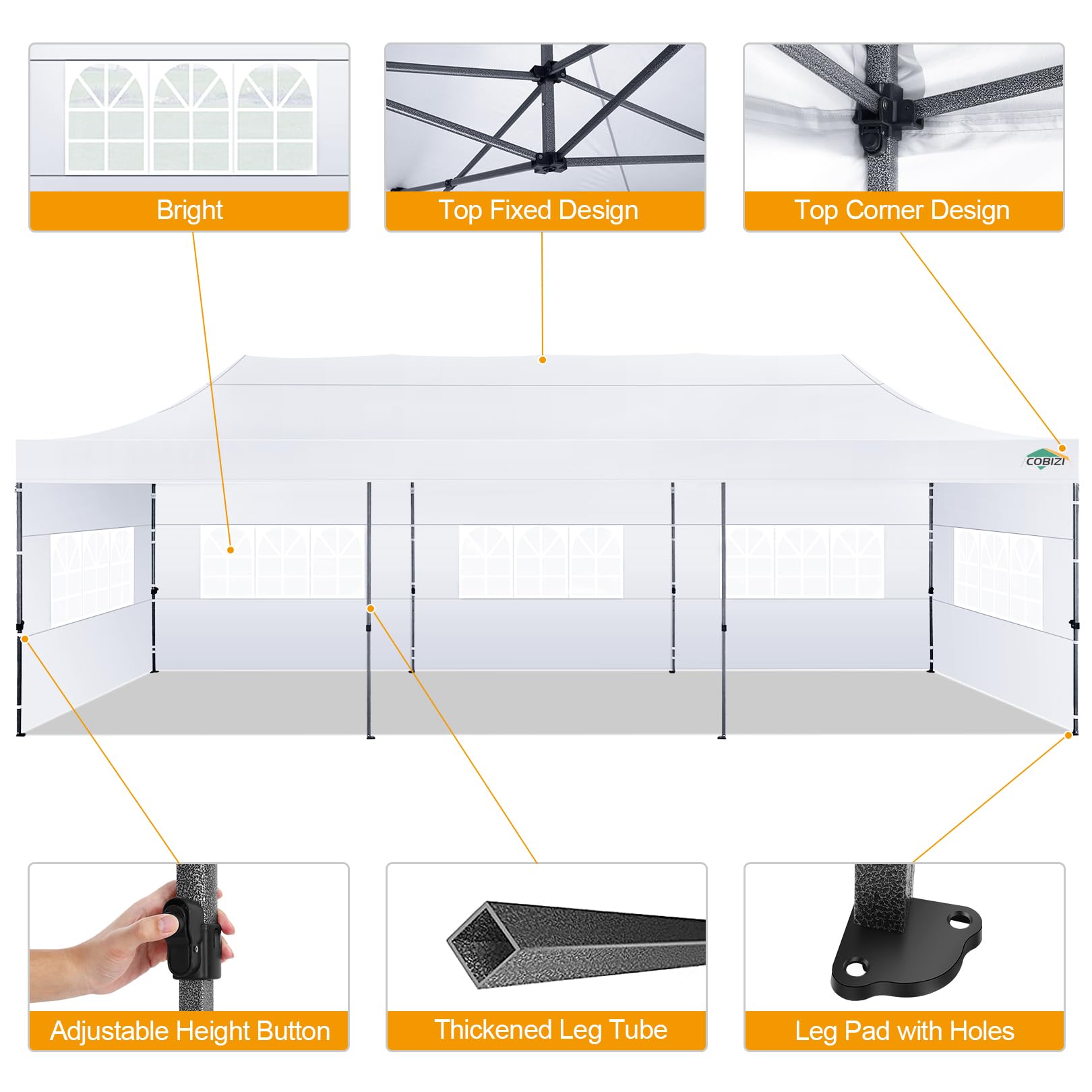 Bright

Top Fixed Design

Top Corner Design

COBIZI

Adjustable Height Button

Thickened Leg Tube

Leg Pad with Holes