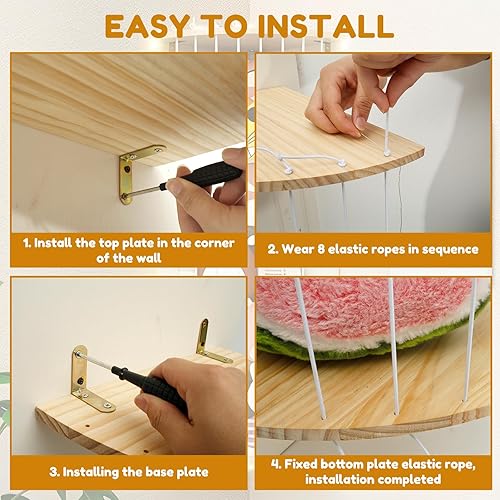 EASY TO INSTALL

1. Install the top plate in the corner of the wall

2. Wear 8 elastic ropes in sequence

3. Installing the base plate

4. Fixed bottom plate elastic rope, installation completed