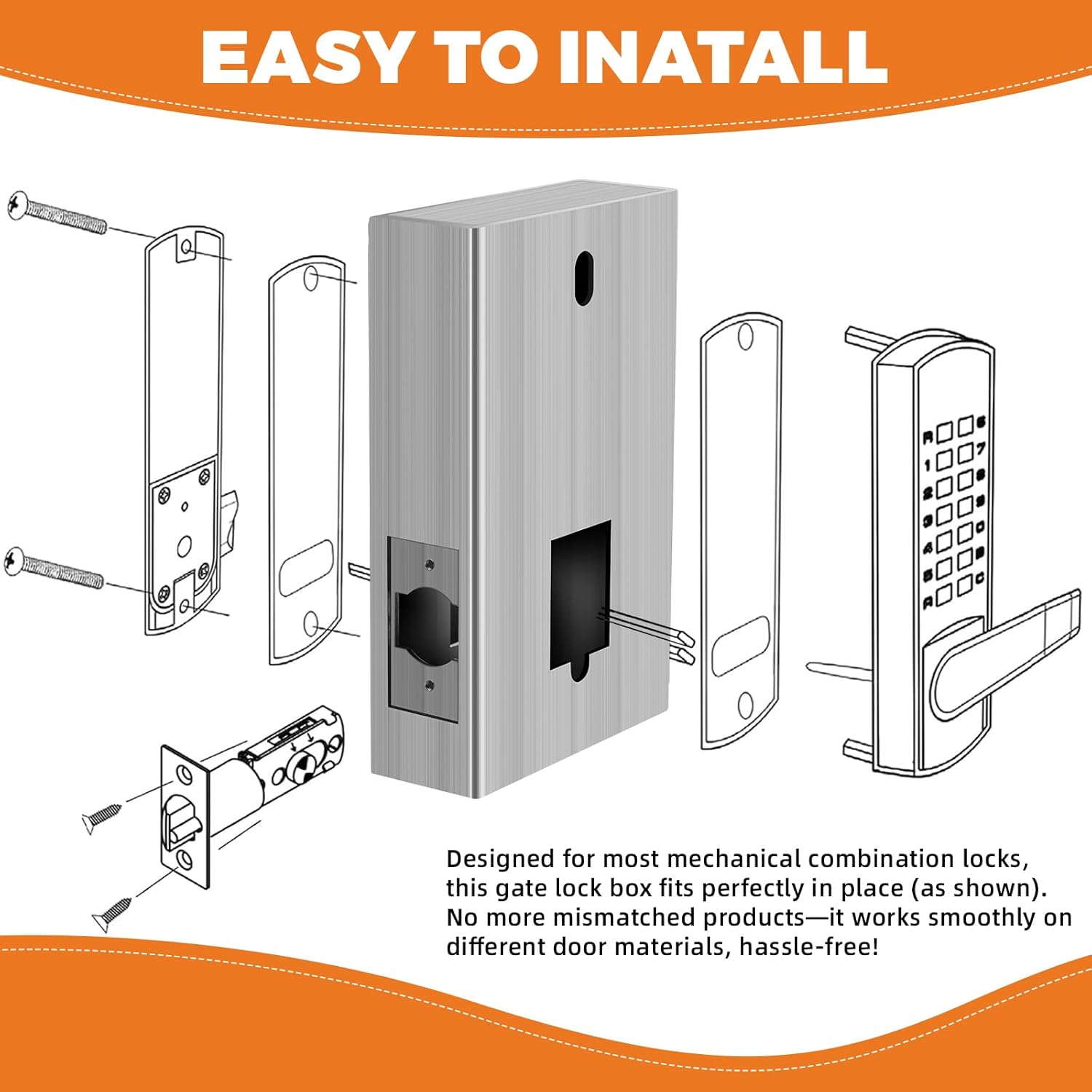 EASY TO INATALL

R 6
1 7
2 8
3 9
4 0
5 B
A C

Designed for most mechanical combination locks, this gate lock box fits perfectly in place (as shown). No more mismatched products—it works smoothly on different door materials, hassle-free!