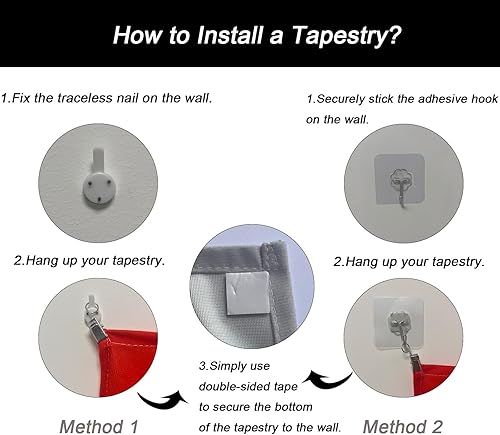 How to Install a Tapestry?

1.Fix the traceless nail on the wall.

2.Hang up your tapestry.

Method 1

1.Securely stick the adhesive hook on the wall.

2.Hang up your tapestry.

Method 2

3.Simply use double-sided tape to secure the bottom of the tapestry to the wall.