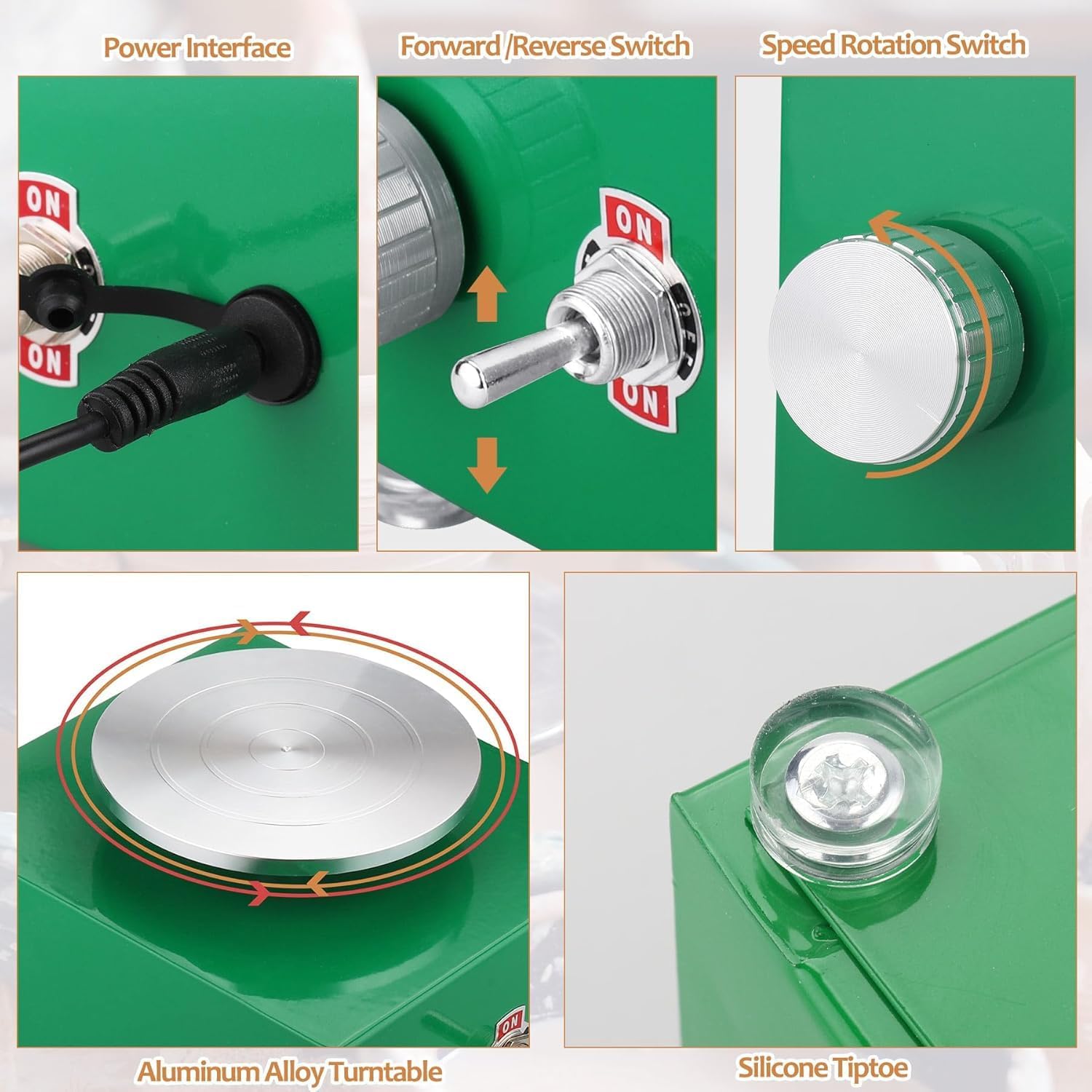 Power Interface

Forward /Reverse Switch

Speed Rotation Switch

ON

ON

ON

OFF

ON

ON

Aluminum Alloy Turntable

Silicone Tiptoe