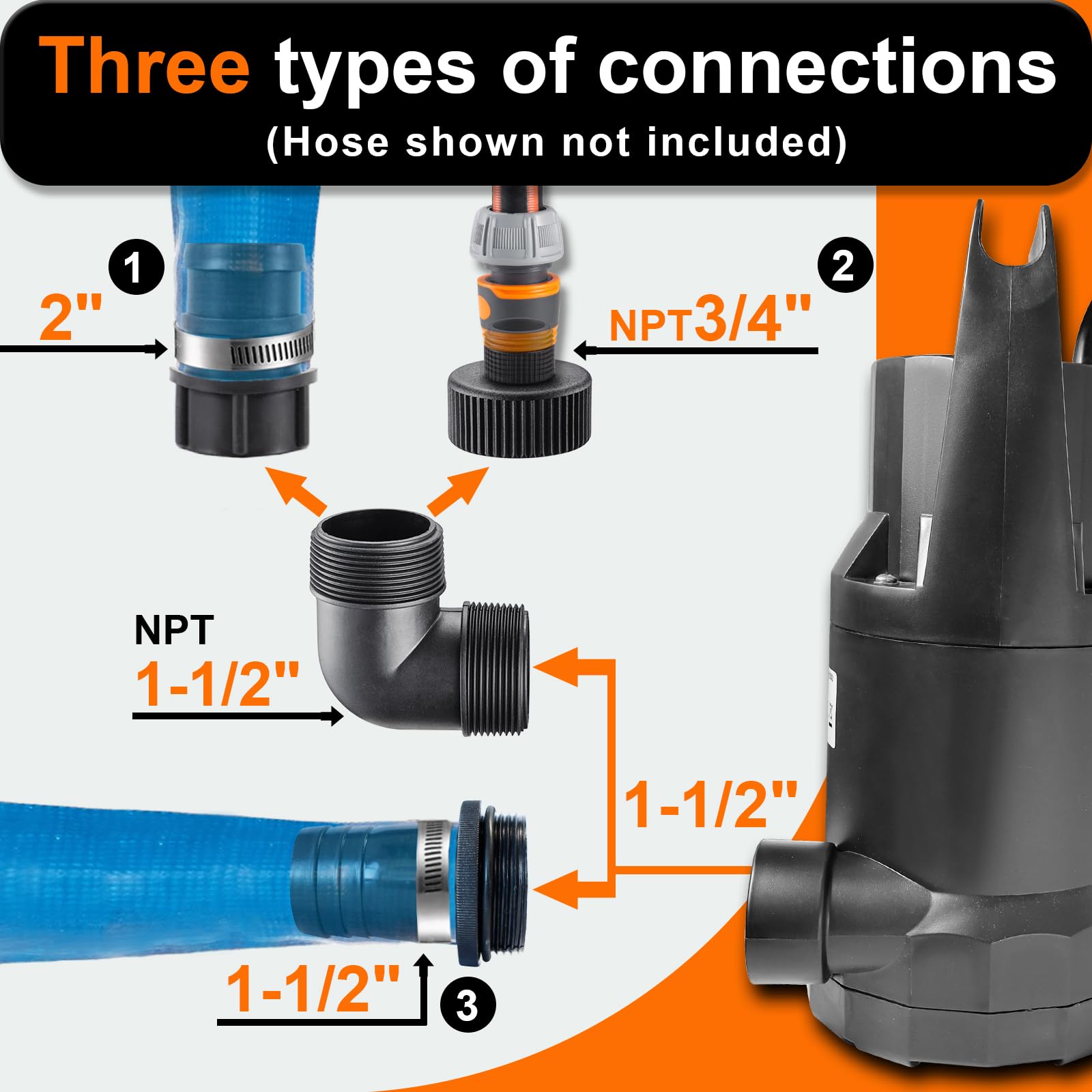 Three types of connections
(Hose shown not included)

1
2"

2
NPT3/4"

NPT
1-1/2"

1-1/2"

1-1/2"
3