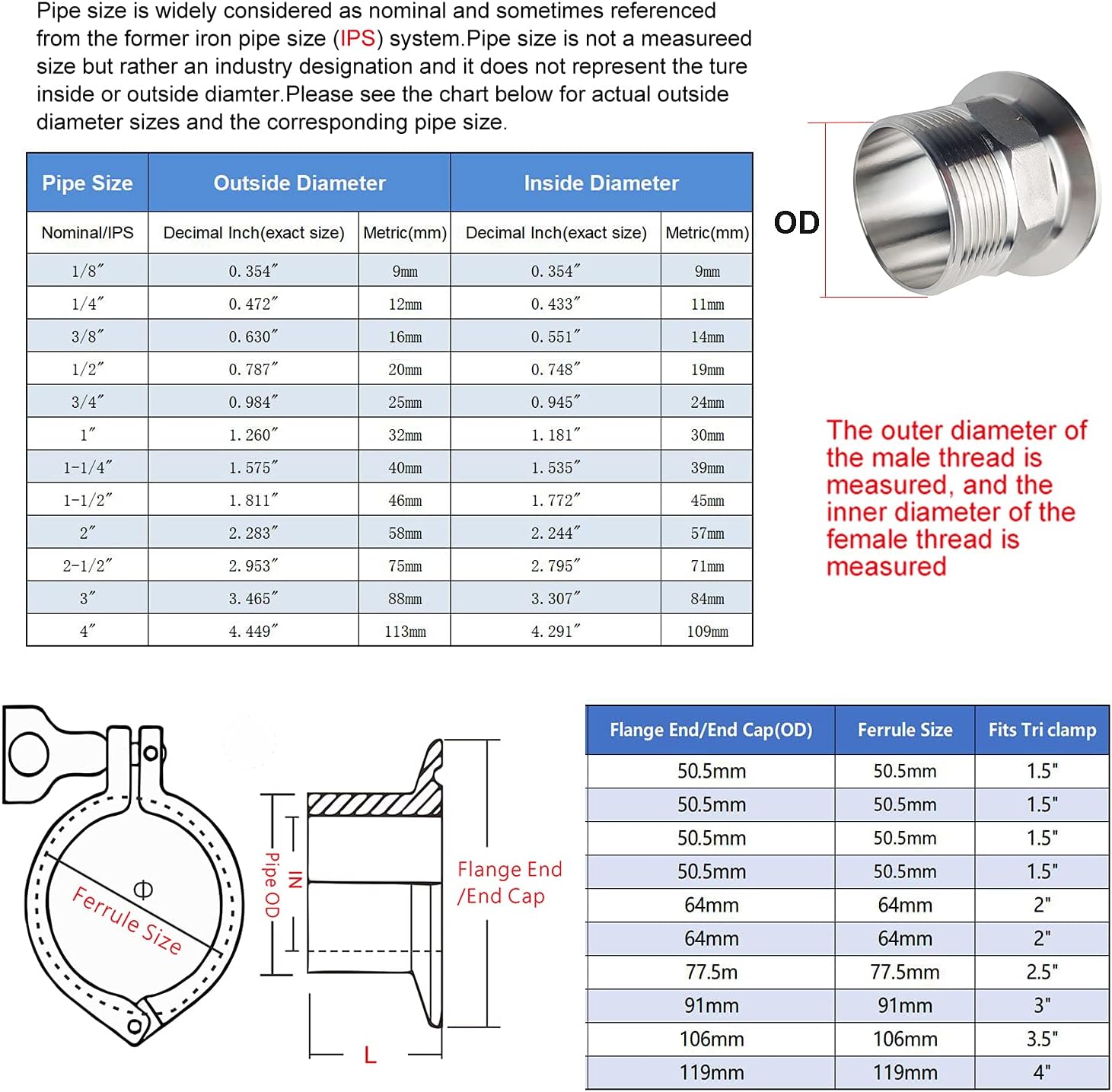 Pipe size is widely considered as nominal and sometimes referenced from the former iron pipe size (IPS) system.Pipe size is not a measureed size but rather an industry designation and it does not represent the ture inside or outside diamter.Please see the chart below for actual outside diameter sizes and the corresponding pipe size.

| Pipe Size | Outside Diameter | | Inside Diameter | |
|---|---|---|---|---|
| Nominal/IPS | Decimal Inch(exact size) | Metric(mm) | Decimal Inch(exact size) | Metric(mm) |
| 1/8″ | 0.354″ | 9mm | 0.354″ | 9mm |
| 1/4″ | 0.472″ | 12mm | 0.433″ | 11mm |
| 3/8″ | 0.630″ | 16mm | 0.551″ | 14mm |
| 1/2″ | 0.787″ | 20mm | 0.748″ | 19mm |
| 3/4″ | 0.984″ | 25mm | 0.945″ | 24mm |
| 1″ | 1.260″ | 32mm | 1.181″ | 30mm |
| 1-1/4″ | 1.575″ | 40mm | 1.535″ | 39mm |
| 1-1/2″ | 1.811″ | 46mm | 1.772″ | 45mm |
| 2″ | 2.283″ | 58mm | 2.244″ | 57mm |
| 2-1/2″ | 2.953″ | 75mm | 2.795″ | 71mm |
| 3″ | 3.465″ | 88mm | 3.307″ | 84mm |
| 4″ | 4.449″ | 113mm | 4.291″ | 109mm |

OD

The outer diameter of the male thread is measured, and the inner diameter of the female thread is measured

Φ
Ferrule Size
Pipe OD
IN
Flange End /End Cap
L

| Flange End/End Cap(OD) | Ferrule Size | Fits Tri clamp |
|---|---|---|
| 50.5mm | 50.5mm | 1.5" |
| 50.5mm | 50.5mm | 1.5" |
| 50.5mm | 50.5mm | 1.5" |
| 50.5mm | 50.5mm | 1.5" |
| 64mm | 64mm | 2" |
| 64mm | 64mm | 2" |
| 77.5m | 77.5mm | 2.5" |
| 91mm | 91mm | 3" |
| 106mm | 106mm | 3.5" |
| 119mm | 119mm | 4" |