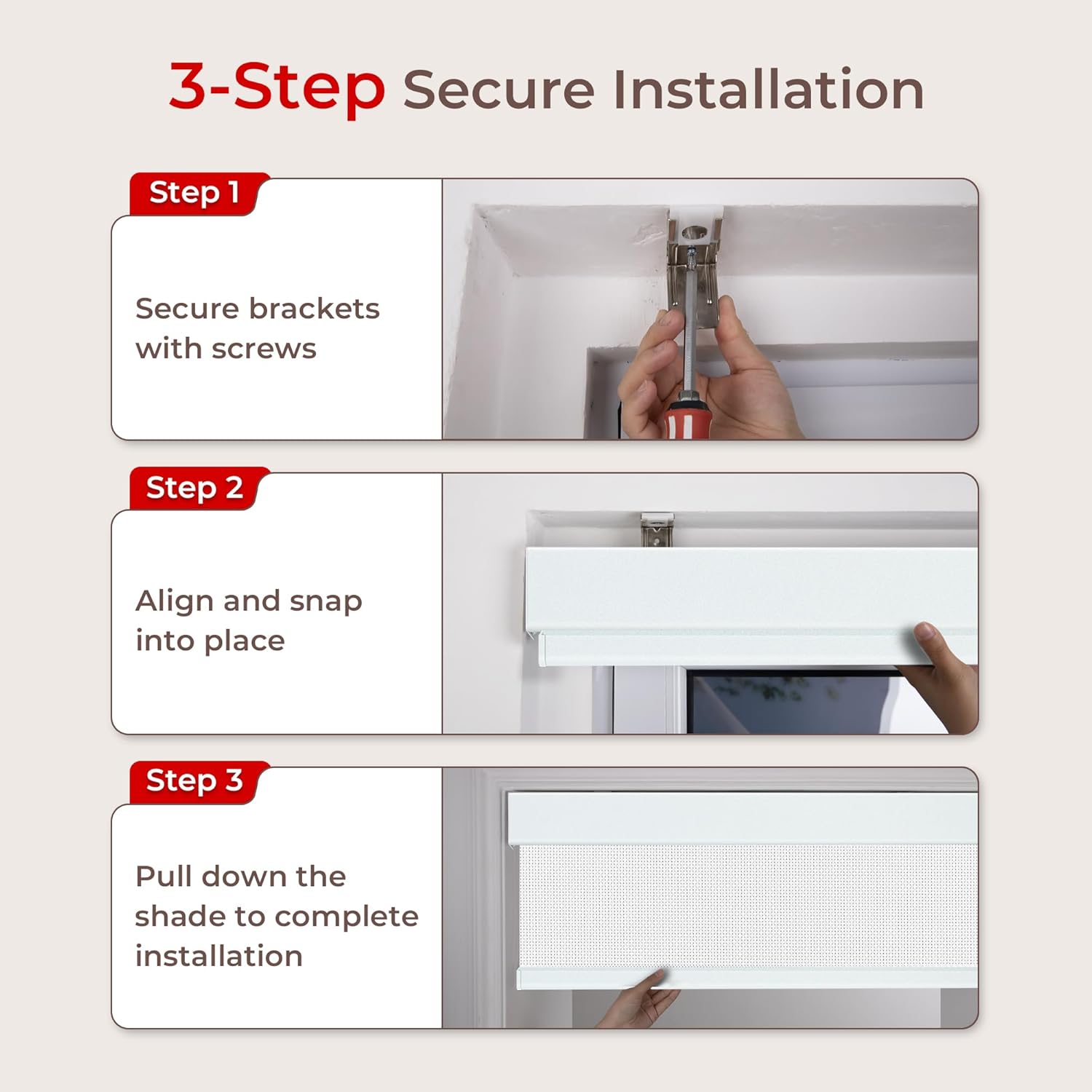 3-Step Secure Installation

Step 1

Secure brackets with screws

Step 2

Align and snap into place

Step 3

Pull down the shade to complete installation