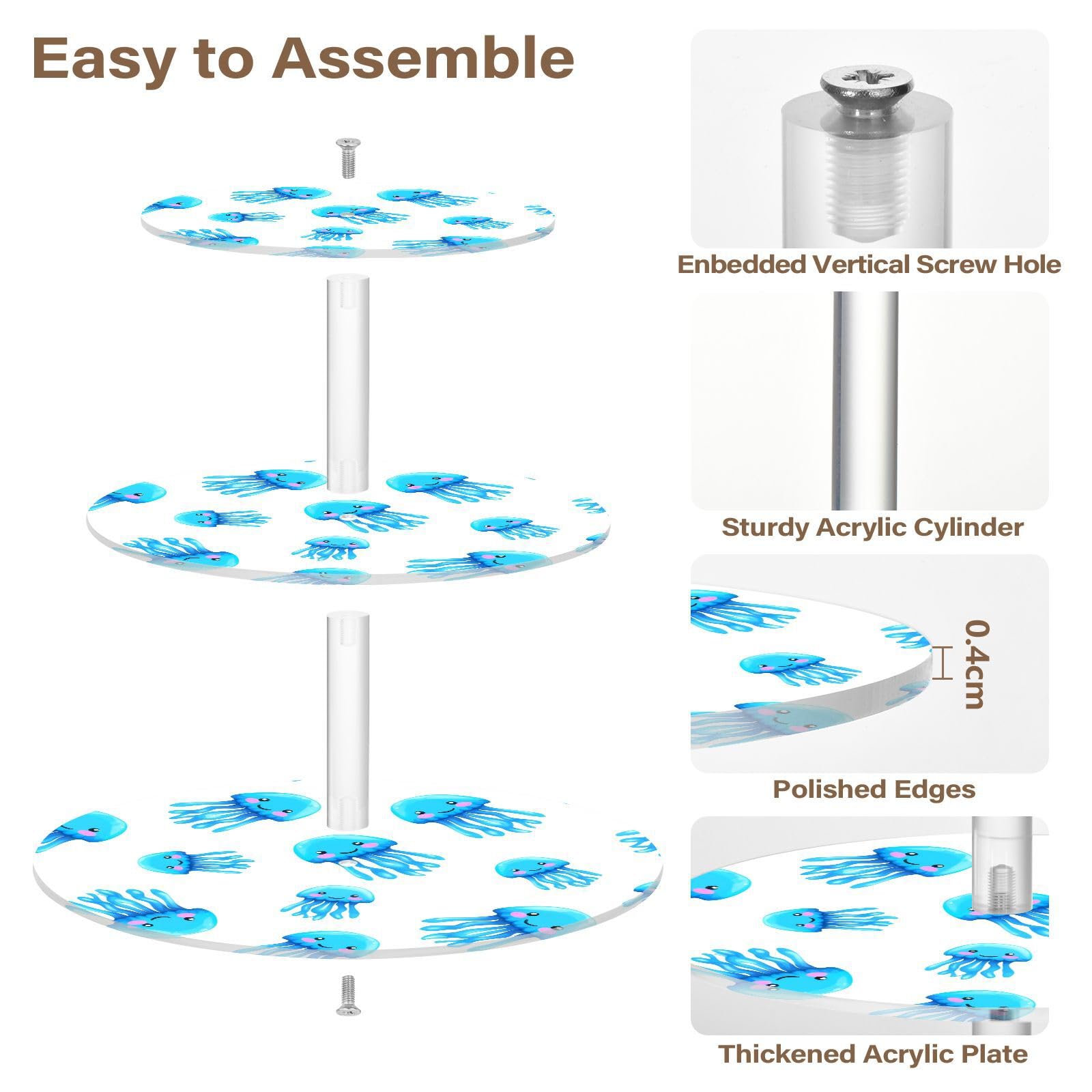 Easy to Assemble

Enbedded Vertical Screw Hole

Sturdy Acrylic Cylinder

0.4cm

Polished Edges

Thickened Acrylic Plate