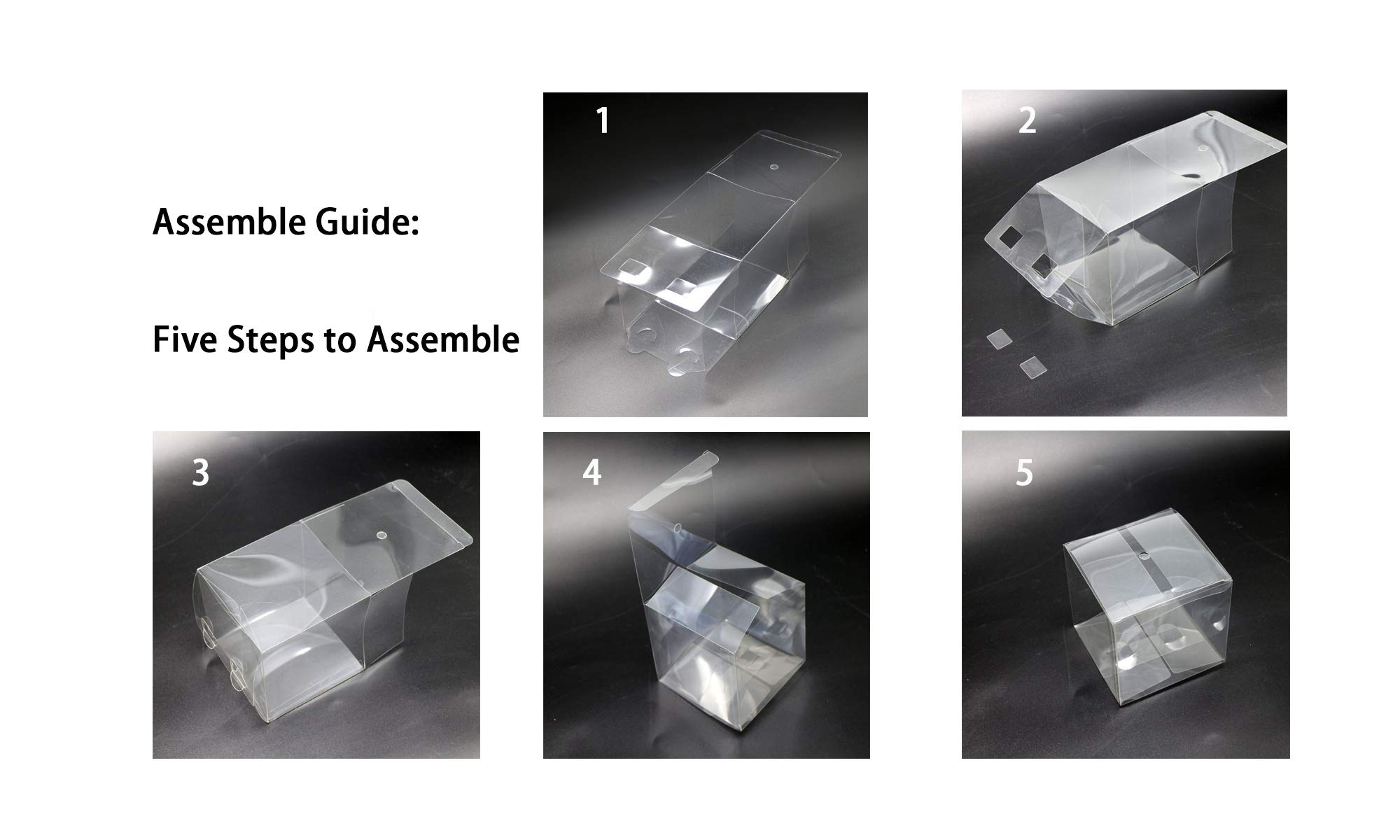 Assemble Guide:

Five Steps to Assemble

1

2

3

4

5