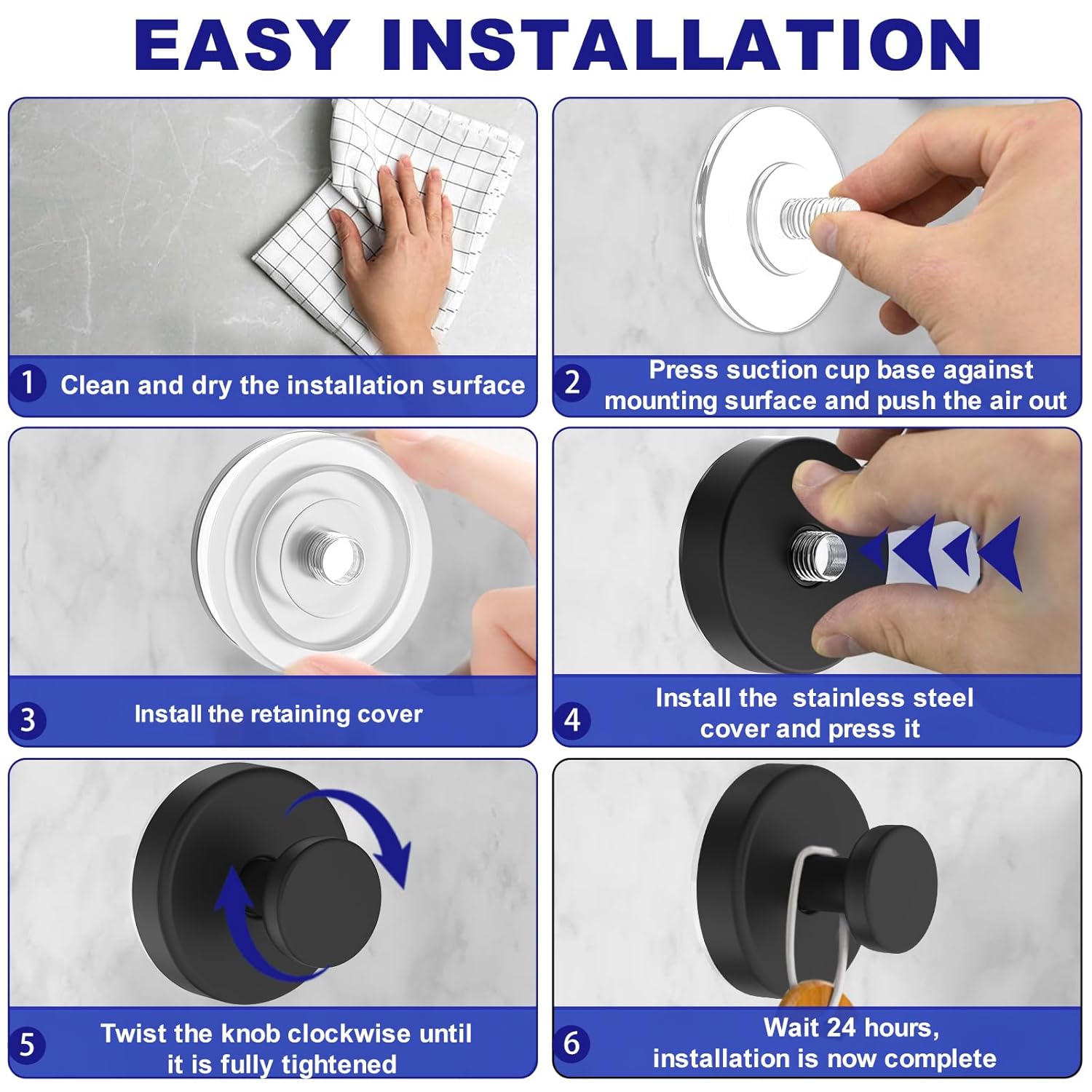 EASY INSTALLATION

1 Clean and dry the installation surface

2 Press suction cup base against mounting surface and push the air out

3 Install the retaining cover

4 Install the  stainless steel cover and press it

5 Twist the knob clockwise until it is fully tightened

6 Wait 24 hours, installation is now complete