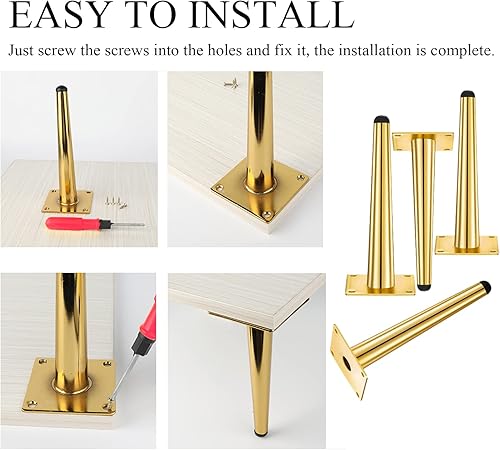 EASY TO INSTALL

Just screw the screws into the holes and fix it, the installation is complete.