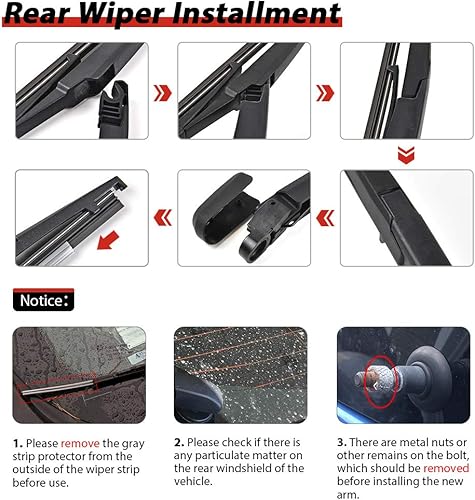 Rear Wiper Installment

Notice:

1. Please remove the gray strip protector from the outside of the wiper strip before use.

2. Please check if there is any particulate matter on the rear windshield of the vehicle.

3. There are metal nuts or other remains on the bolt, which should be removed before installing the new arm.