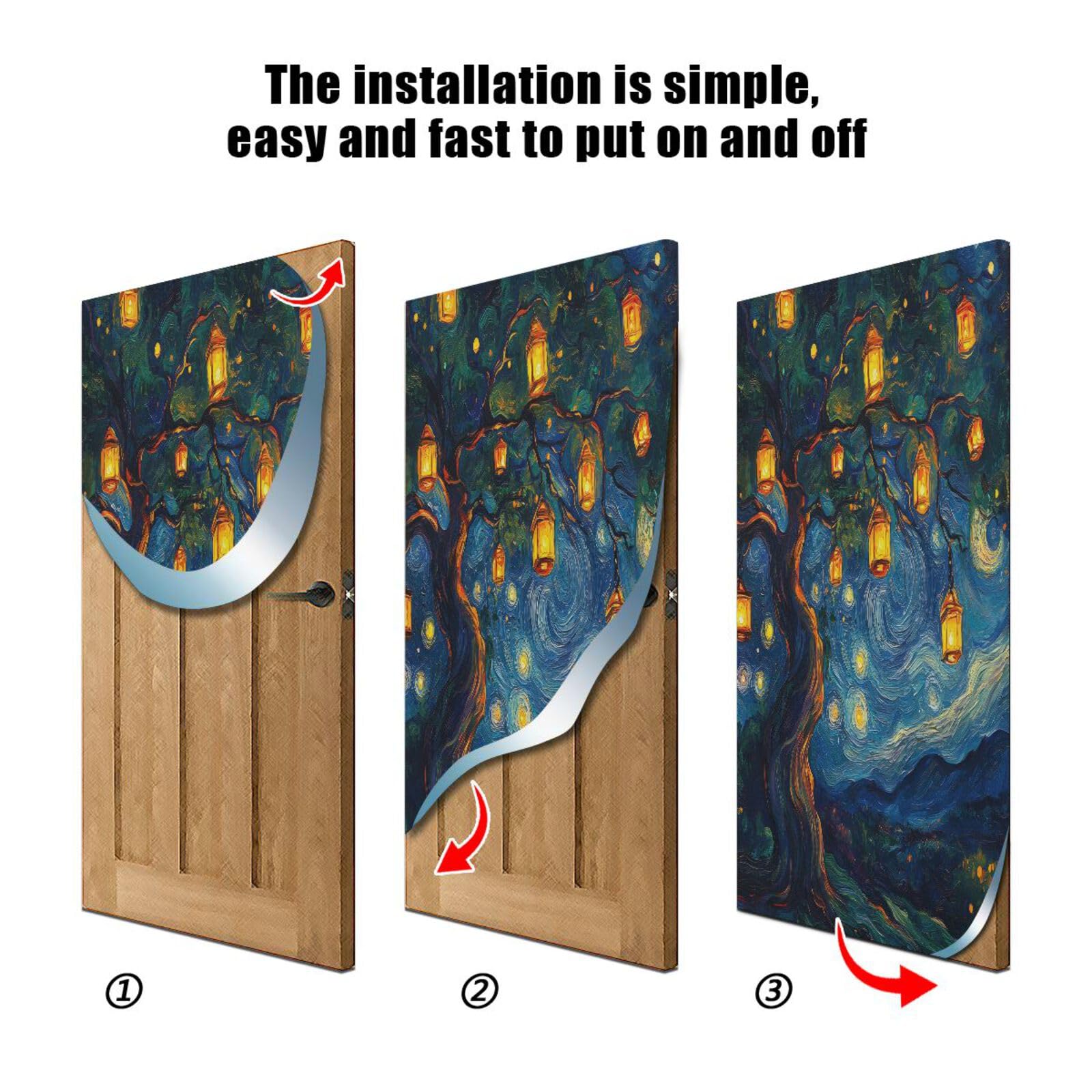 The installation is simple, easy and fast to put on and off

①

②

③