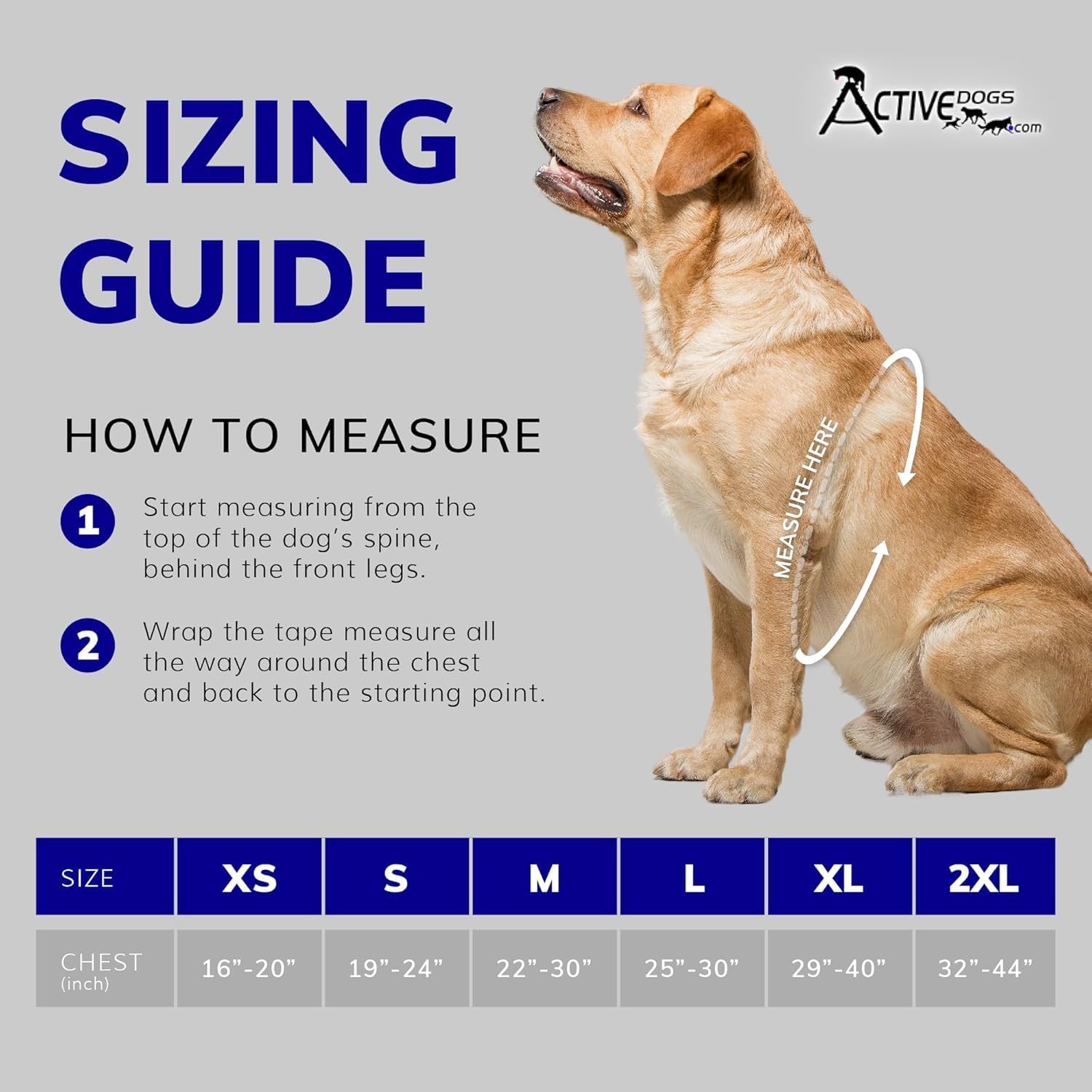 SIZING GUIDE

ACTIVEDOGS.com

HOW TO MEASURE

1 Start measuring from the top of the dog's spine, behind the front legs.

2 Wrap the tape measure all the way around the chest and back to the starting point.

MEASURE HERE

| SIZE | XS | S | M | L | XL | 2XL |
|---|---|---|---|---|---|---|
| CHEST (inch) | 16"-20" | 19"-24" | 22"-30" | 25"-30" | 29"-40" | 32"-44" |