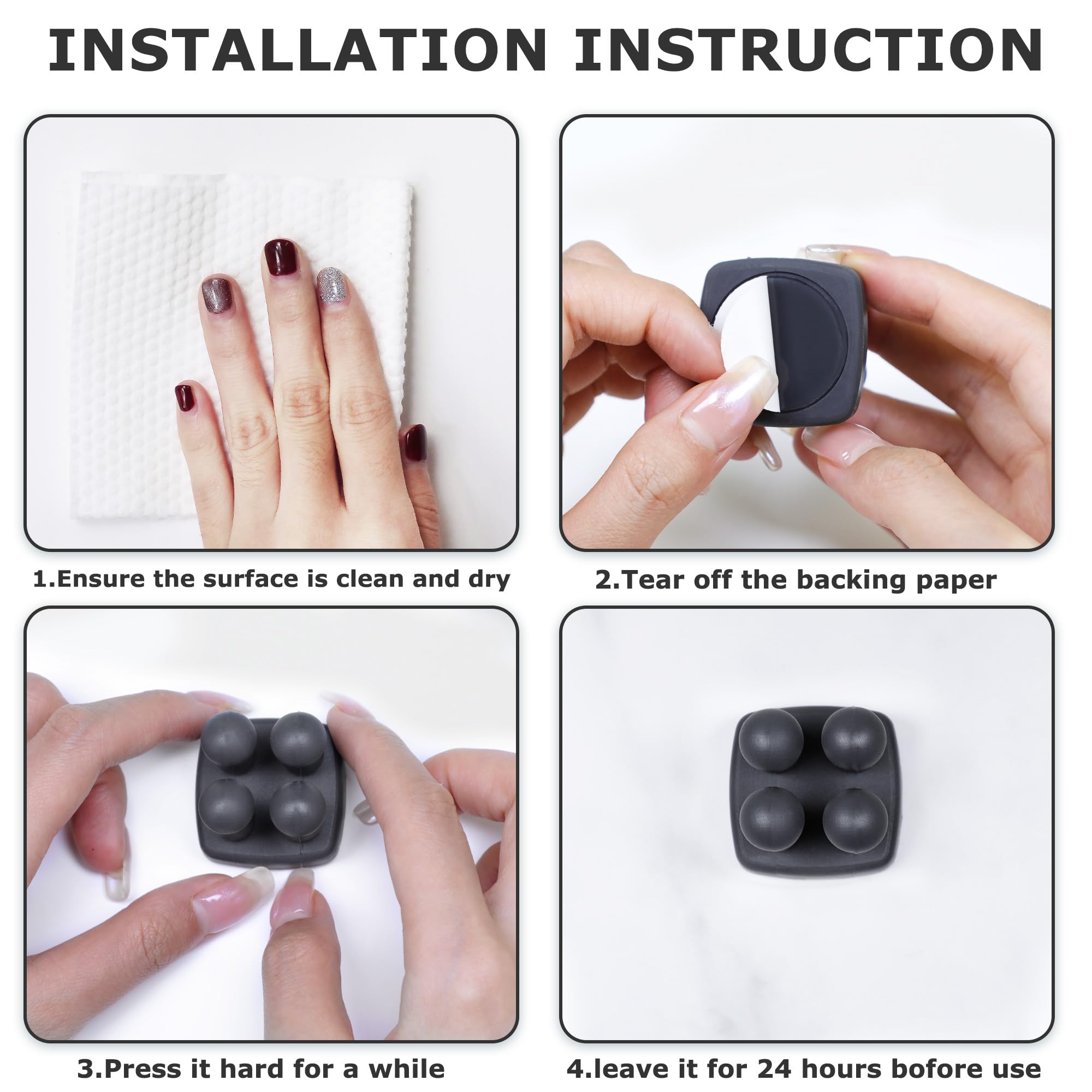 INSTALLATION INSTRUCTION

1.Ensure the surface is clean and dry

2.Tear off the backing paper

3.Press it hard for a while

4.leave it for 24 hours bofore use