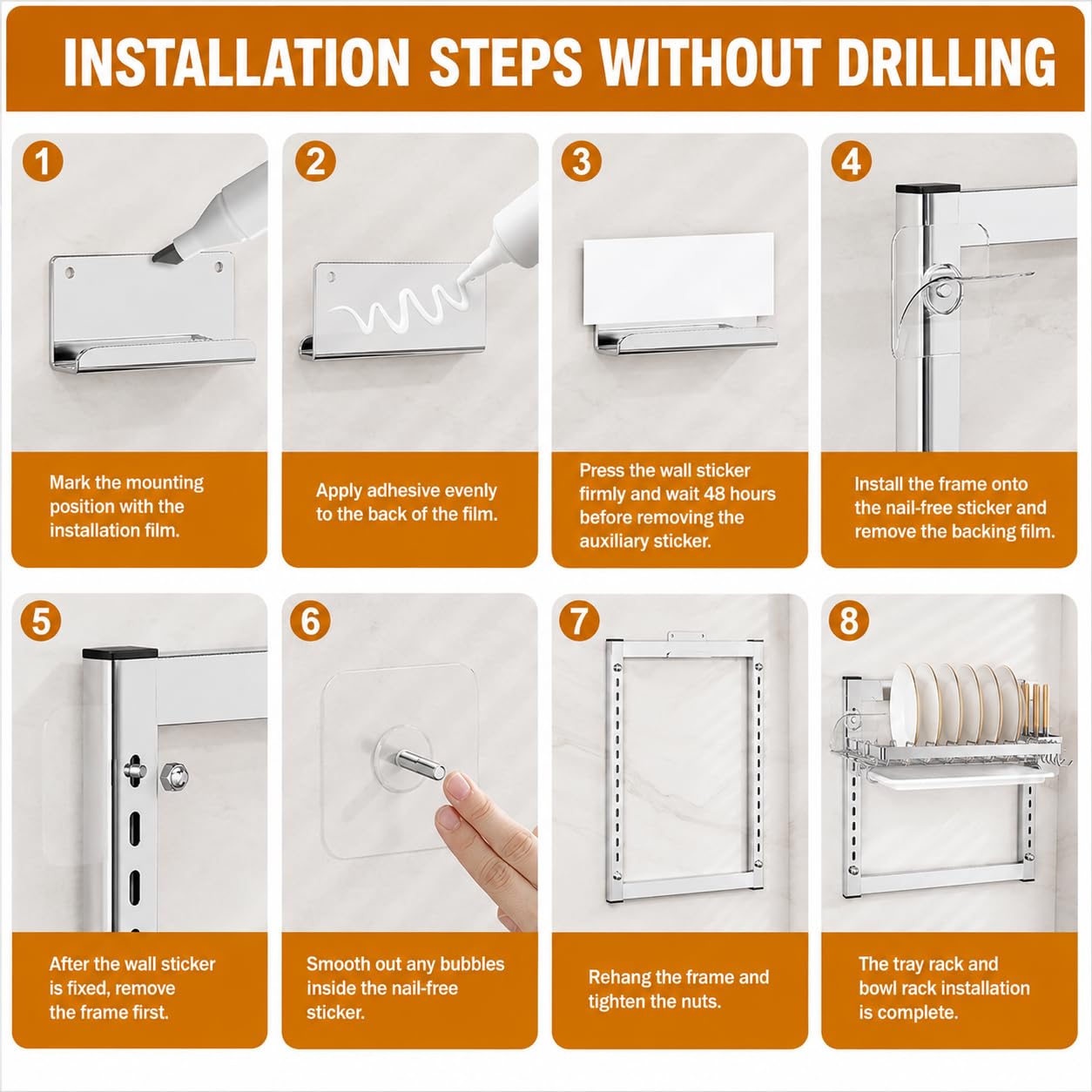 INSTALLATION STEPS WITHOUT DRILLING

1

Mark the mounting position with the installation film.

2

Apply adhesive evenly to the back of the film.

3

Press the wall sticker firmly and wait 48 hours before removing the auxiliary sticker.

4

Install the frame onto the nail-free sticker and remove the backing film.

5

After the wall sticker is fixed, remove the frame first.

6

Smooth out any bubbles inside the nail-free sticker.

7

Rehang the frame and tighten the nuts.

8

The tray rack and bowl rack installation is complete.