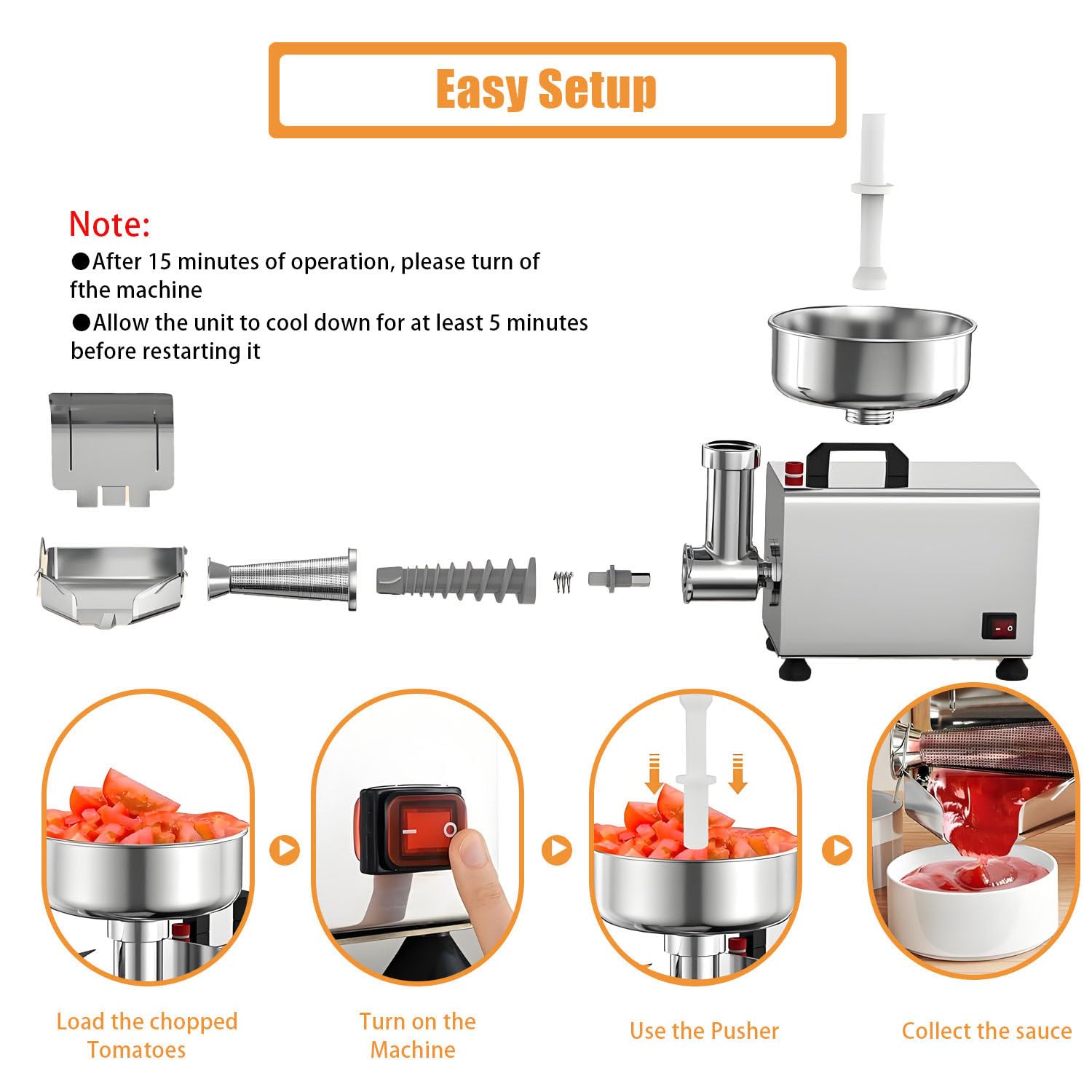 Easy Setup

Note:

●After 15 minutes of operation, please turn of fthe machine

●Allow the unit to cool down for at least 5 minutes before restarting it

Load the chopped Tomatoes

Turn on the Machine

Use the Pusher

Collect the sauce