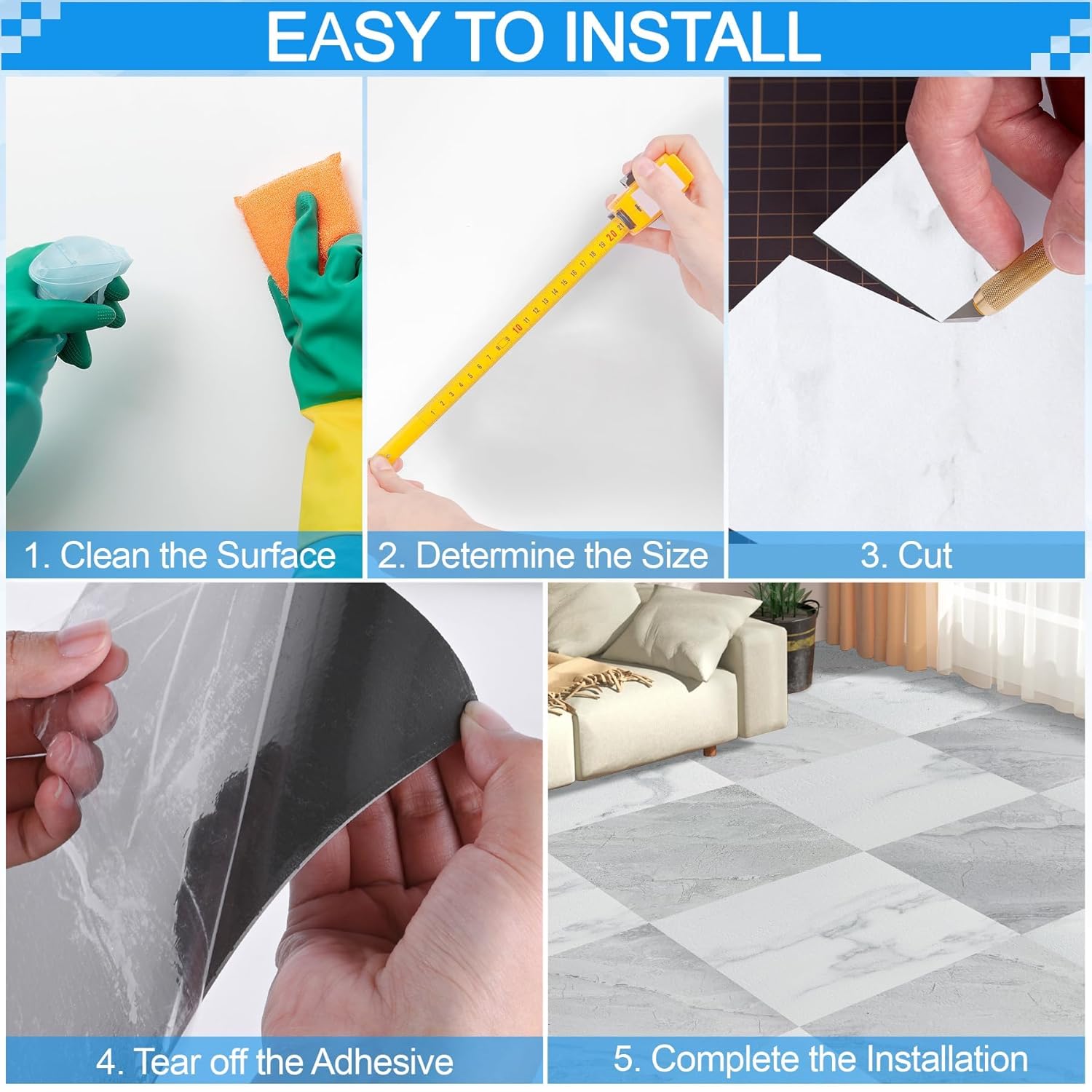 EASY TO INSTALL

1. Clean the Surface

2. Determine the Size

3. Cut

4. Tear off the Adhesive

5. Complete the Installation