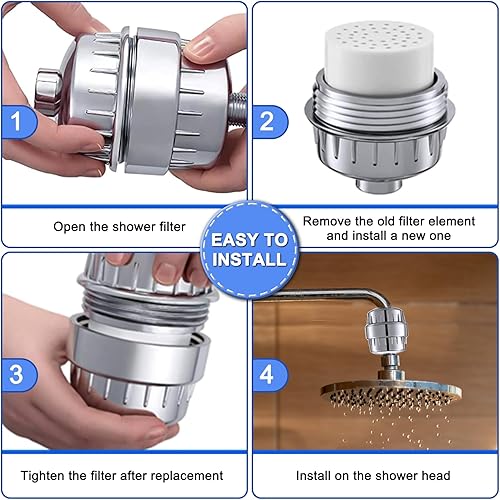 1

Open the shower filter

2

Remove the old filter element and install a new one

EASY TO INSTALL

3

Tighten the filter after replacement

4

Install on the shower head