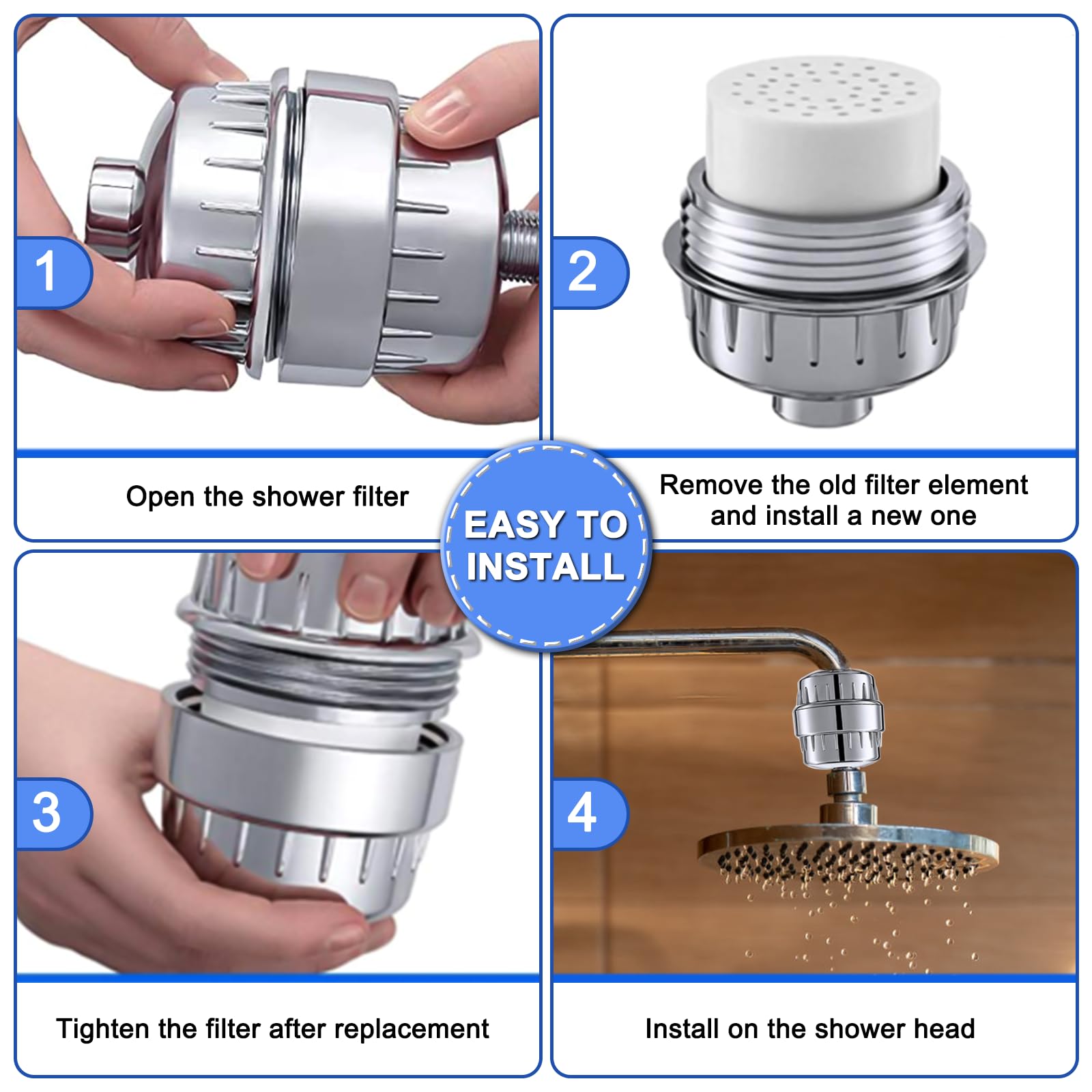 1

Open the shower filter

2

Remove the old filter element and install a new one

EASY TO INSTALL

3

Tighten the filter after replacement

4

Install on the shower head