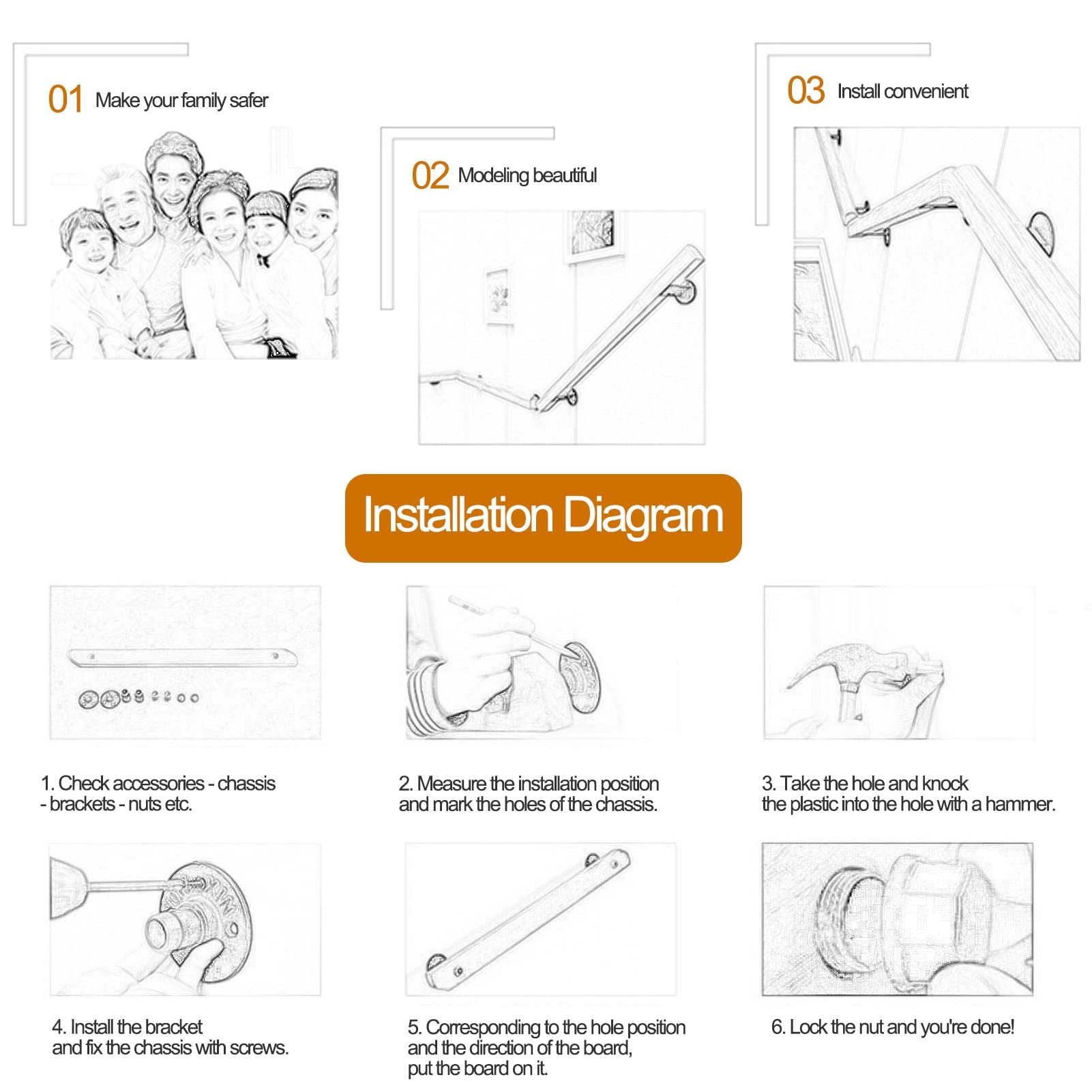 01 Make your family safer

02 Modeling beautiful

03 Install convenient

Installation Diagram

1. Check accessories - chassis - brackets - nuts etc.

2. Measure the installation position and mark the holes of the chassis.

3. Take the hole and knock the plastic into the hole with a hammer.

4. Install the bracket and fix the chassis with screws.

5. Corresponding to the hole position and the direction of the board, put the board on it.

6. Lock the nut and you're done!