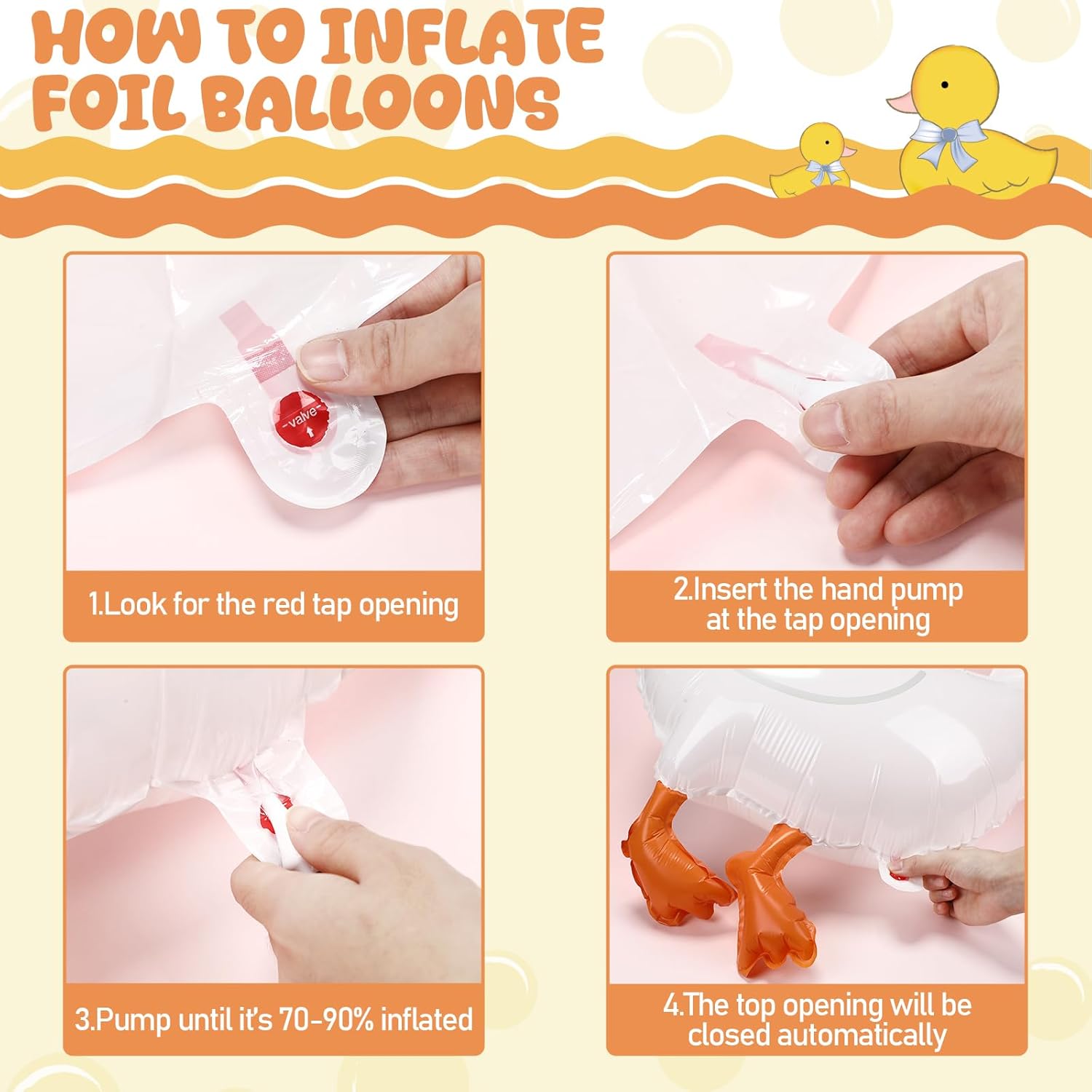 HOW TO INFLATE FOIL BALLOONS

-valve-

1.Look for the red tap opening

2.Insert the hand pump at the tap opening

3.Pump until it's 70-90% inflated

4.The top opening will be closed automatically