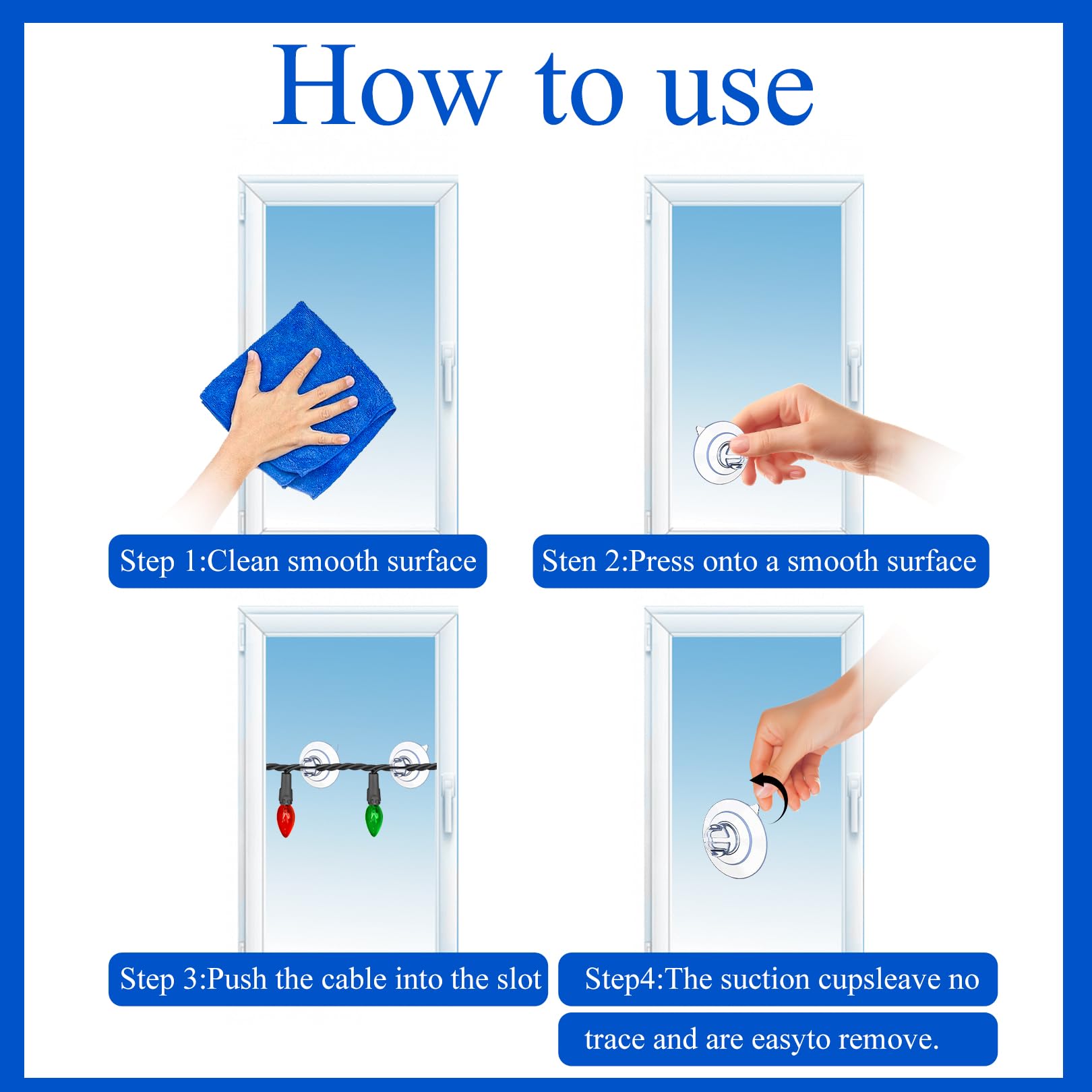 How to use

Step 1:Clean smooth surface

Sten 2:Press onto a smooth surface

Step 3:Push the cable into the slot

Step4:The suction cupsleave no trace and are easyto remove.