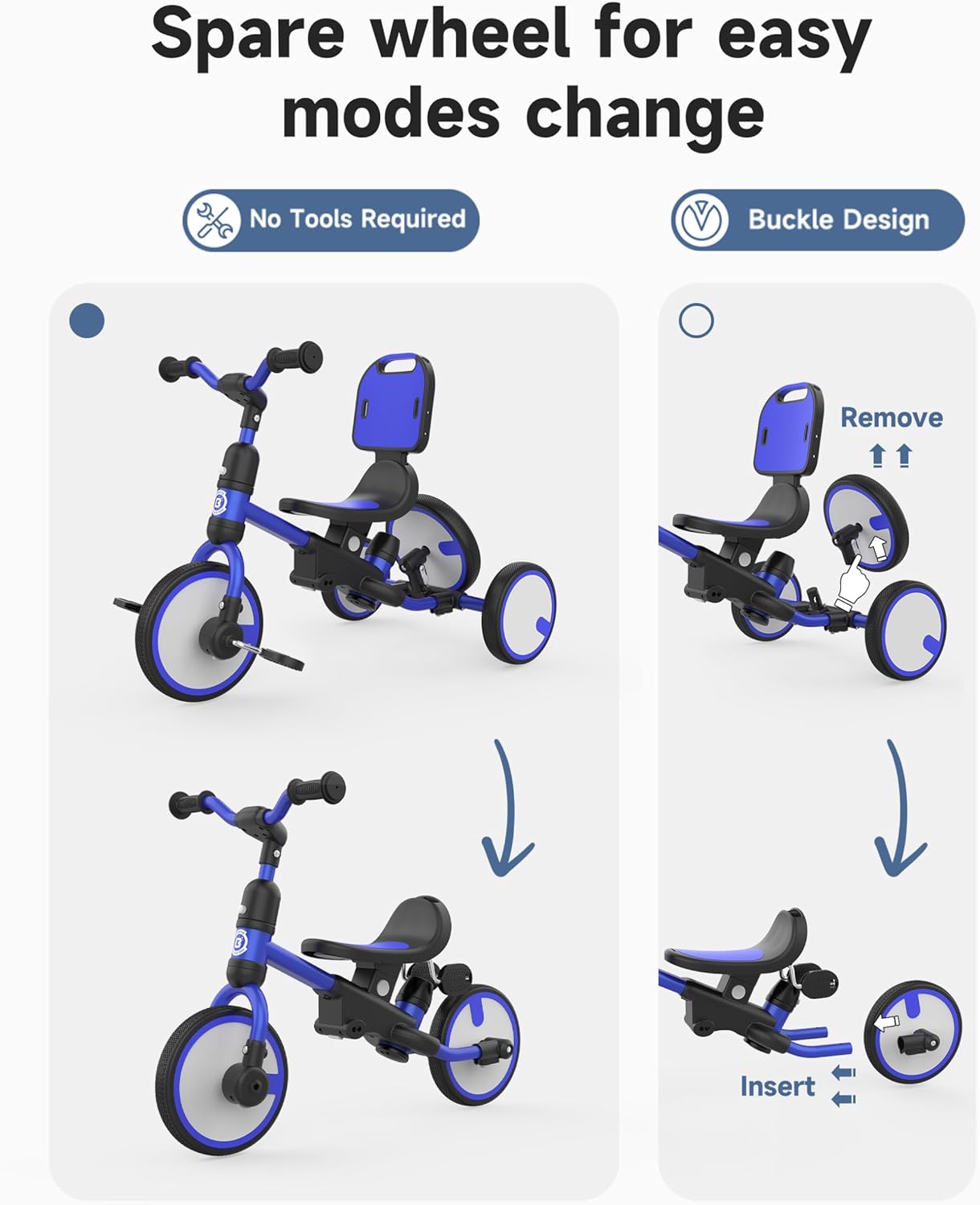 Spare wheel for easy modes change

No Tools Required

Buckle Design

Remove

Insert