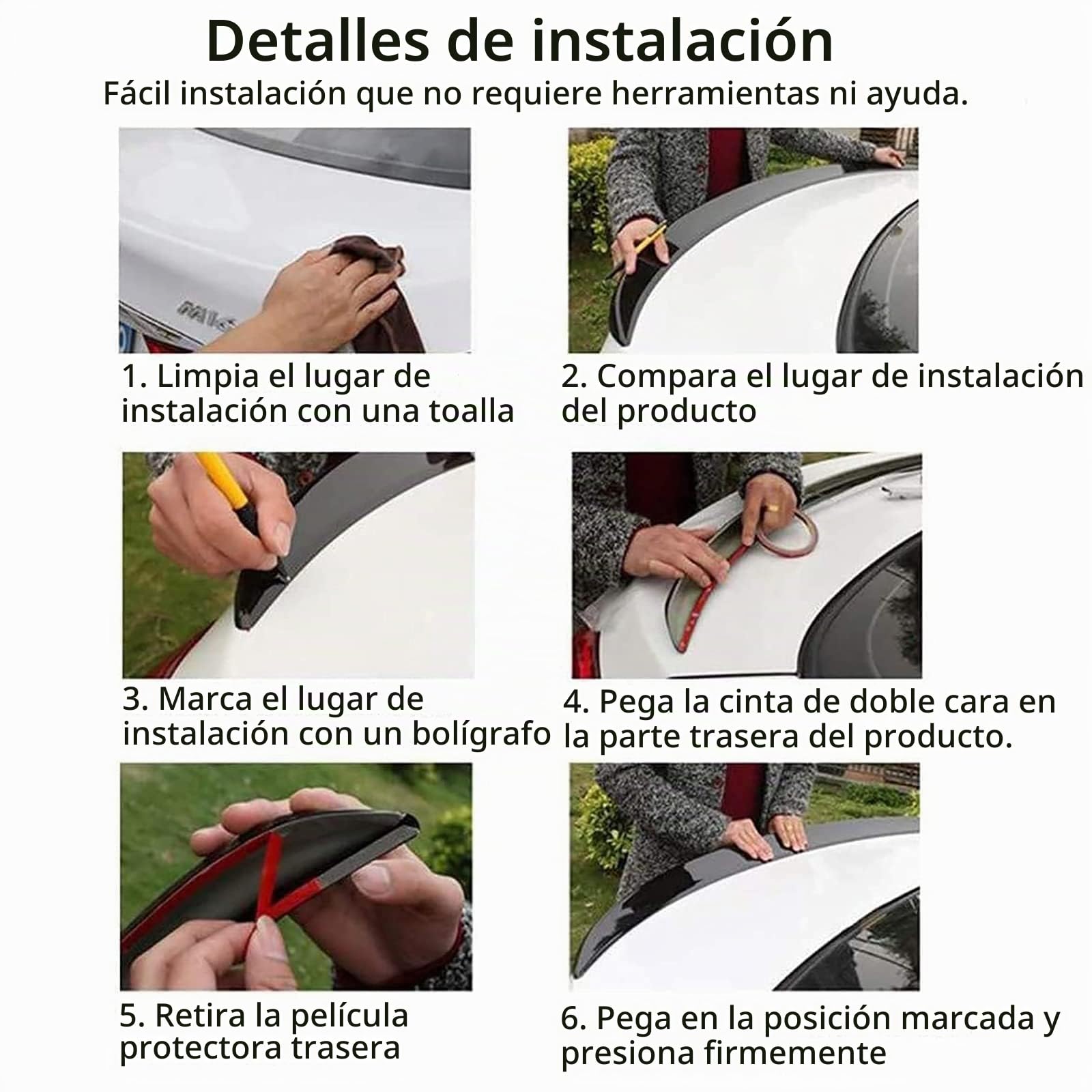 Detalles de instalación

Fácil instalación que no requiere herramientas ni ayuda.

1. Limpia el lugar de instalación con una toalla

2. Compara el lugar de instalación del producto

3. Marca el lugar de instalación con un bolígrafo

4. Pega la cinta de doble cara en la parte trasera del producto.

5. Retira la película protectora trasera

6. Pega en la posición marcada y presiona firmemente