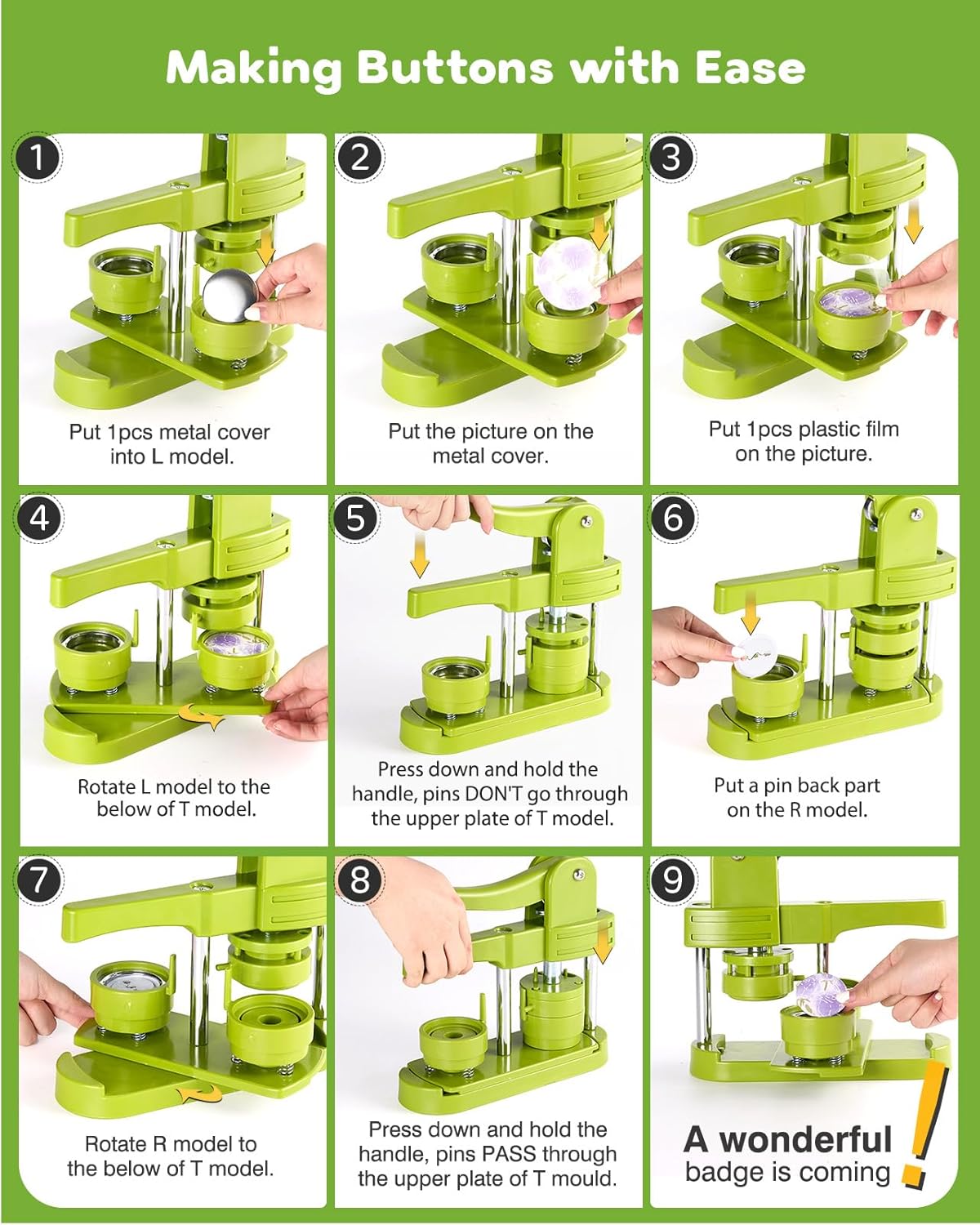 Making Buttons with Ease

1
Put 1pcs metal cover into L model.

2
Put the picture on the metal cover.

3
Put 1pcs plastic film on the picture.

4
Rotate L model to the below of T model.

5
Press down and hold the handle, pins DON'T go through the upper plate of T model.

6
Put a pin back part on the R model.

7
Rotate R model to the below of T model.

8
Press down and hold the handle, pins PASS through the upper plate of T mould.

9
A wonderful badge is coming !