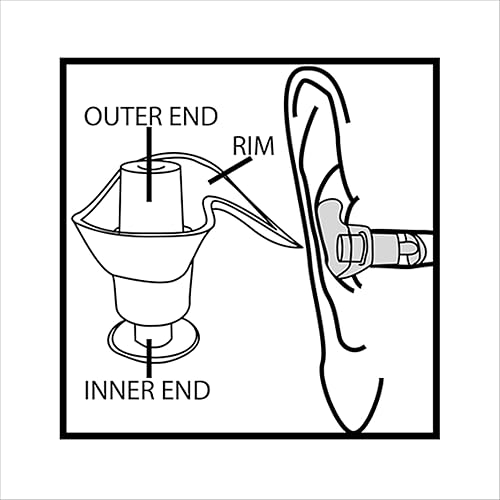 OUTER END

RIM

INNER END